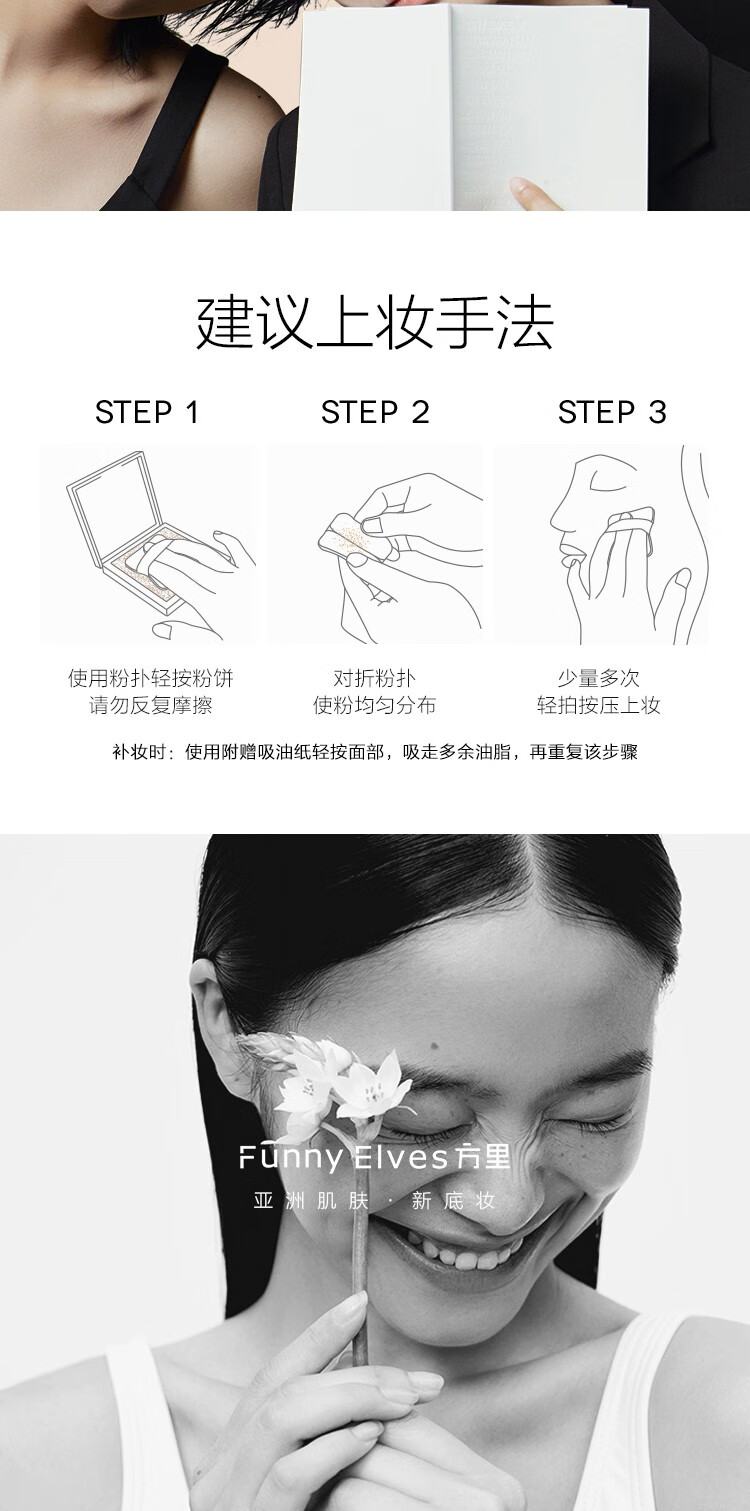 建议上妆手法

STEP 1

使用粉扑轻按粉饼
请勿反复摩擦

STEP 2

对折粉扑
使粉均匀分布

STEP 3

少量多次
轻拍按压上妆

补妆时：使用附赠吸油纸轻按面部，吸走多余油脂，再重复该步骤

Funny Elves 方里
亚洲肌肤 · 新底妆