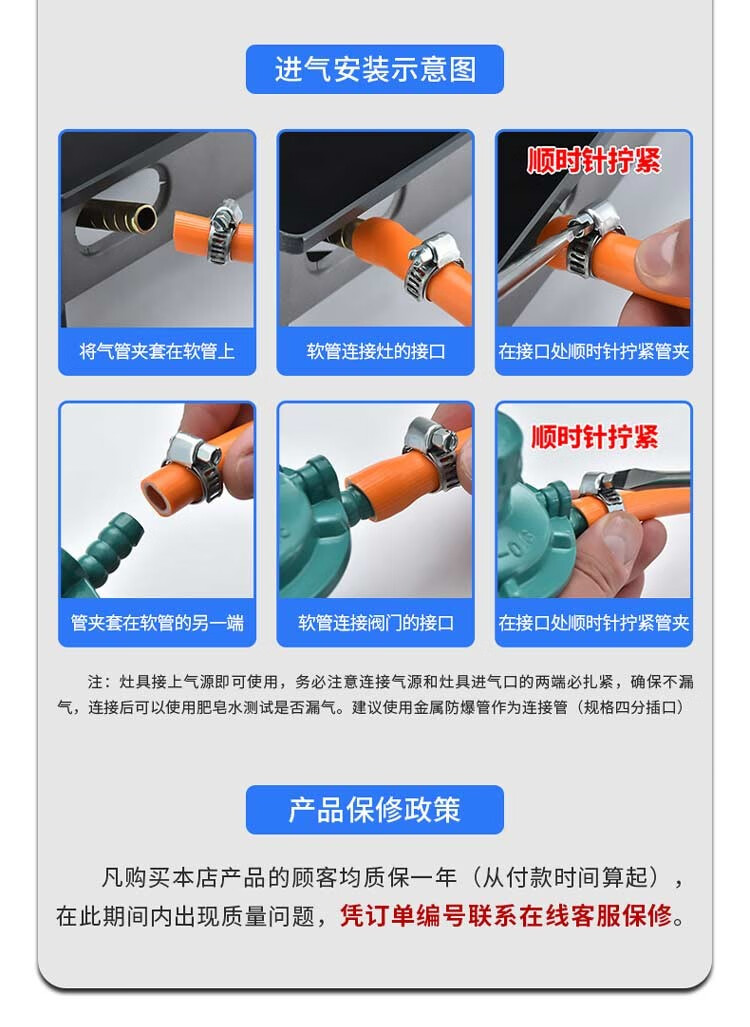 进气安装示意图

将气管夹套在软管上

软管连接灶的接口

顺时针拧紧

在接口处顺时针拧紧管夹

管夹套在软管的另一端

软管连接阀门的接口

顺时针拧紧

在接口处顺时针拧紧管夹

注：灶具接上气源即可使用，务必注意连接气源和灶具进气口的两端必扎紧，确保不漏气，连接后可以使用肥皂水测试是否漏气。建议使用金属防爆管作为连接管（规格四分插口）

产品保修政策

凡购买本店产品的顾客均质保一年（从付款时间算起），在此期间内出现质量问题，凭订单编号联系在线客服保修。