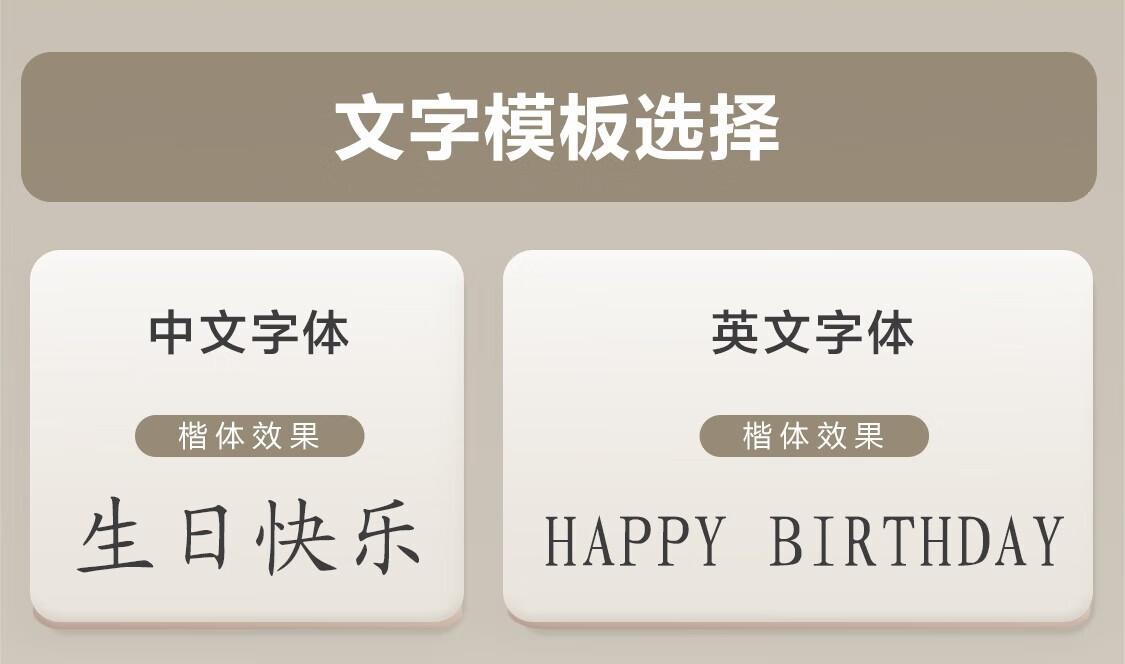 文字模板选择

中文字体

楷体效果

生日快乐

英文字体

楷体效果

HAPPY BIRTHDAY