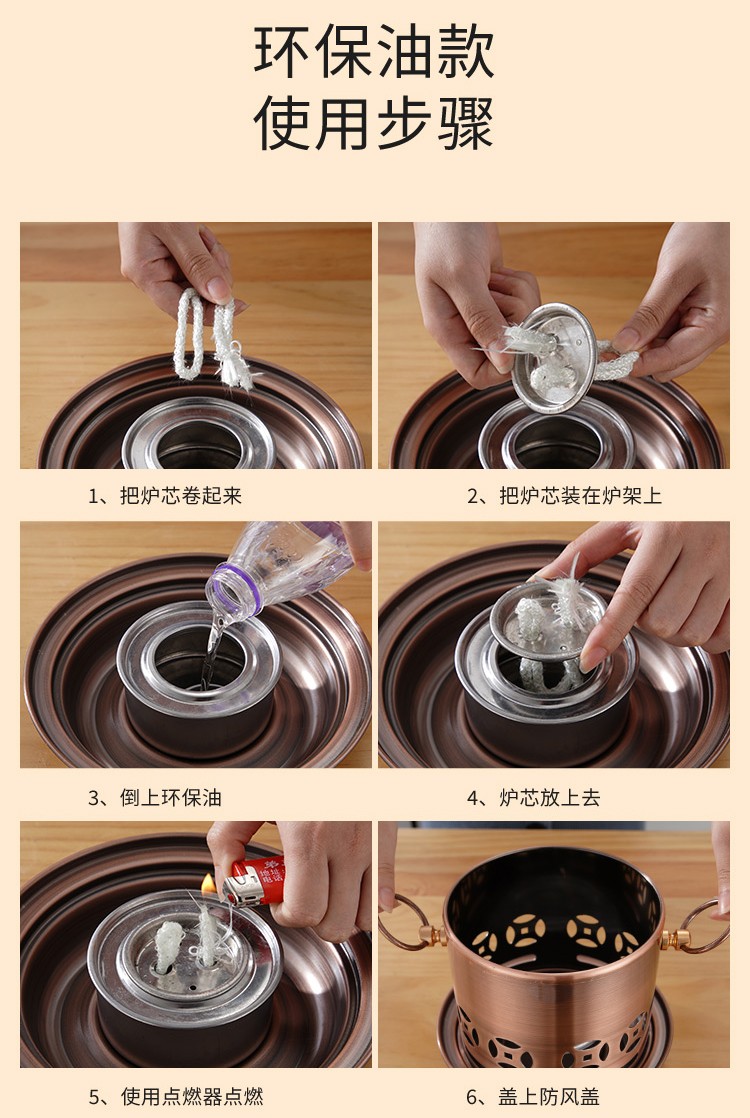 环保油款
使用步骤

1、把炉芯卷起来

2、把炉芯装在炉架上

3、倒上环保油

4、炉芯放上去

5、使用点燃器点燃

6、盖上防风盖