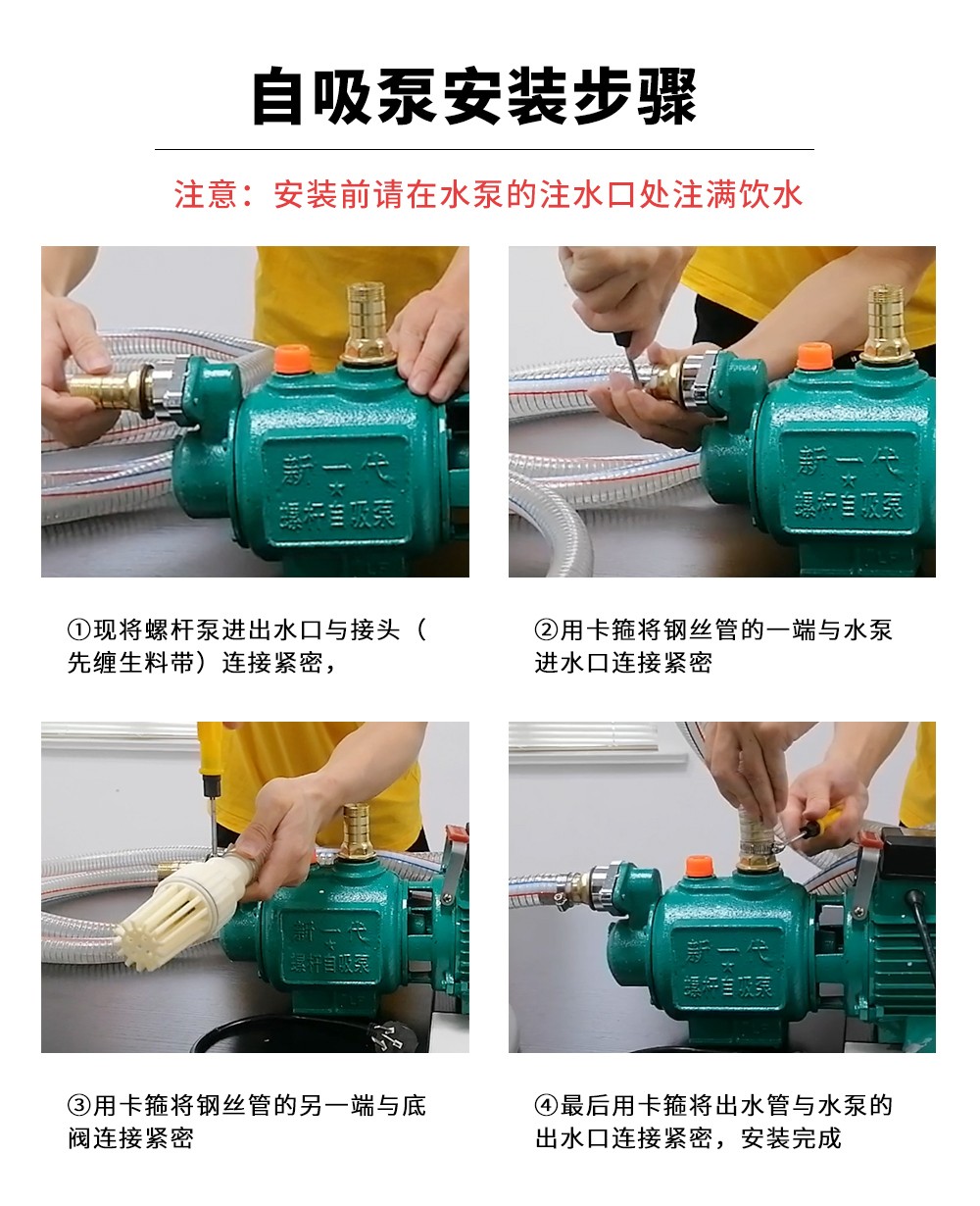 自吸泵安装步骤

注意：安装前请在水泵的注水口处注满饮水

新一代
螺杆自吸泵

新一代
螺杆自吸泵

①现将螺杆泵进出水口与接头（先缠生料带）连接紧密，

②用卡箍将钢丝管的一端与水泵进水口连接紧密

新一代
螺杆自吸泵

新一代
螺杆自吸泵

③用卡箍将钢丝管的另一端与底阀连接紧密

④最后用卡箍将出水管与水泵的出水口连接紧密，安装完成