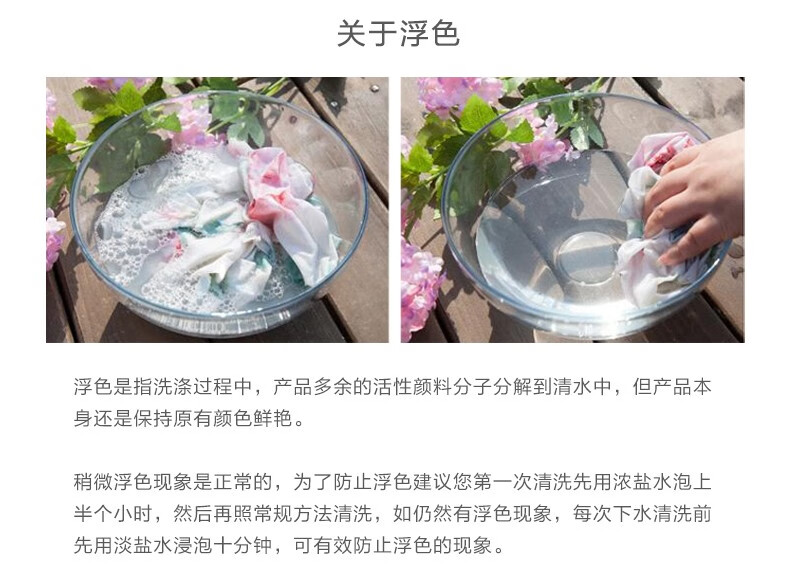 关于浮色

浮色是指洗涤过程中，产品多余的活性颜料分子分解到清水中，但产品本身还是保持原有颜色鲜艳。

稍微浮色现象是正常的，为了防止浮色建议您第一次清洗先用浓盐水泡上半个小时，然后再照常规方法清洗，如仍然有浮色现象，每次下水清洗前先用淡盐水浸泡十分钟，可有效防止浮色的现象。