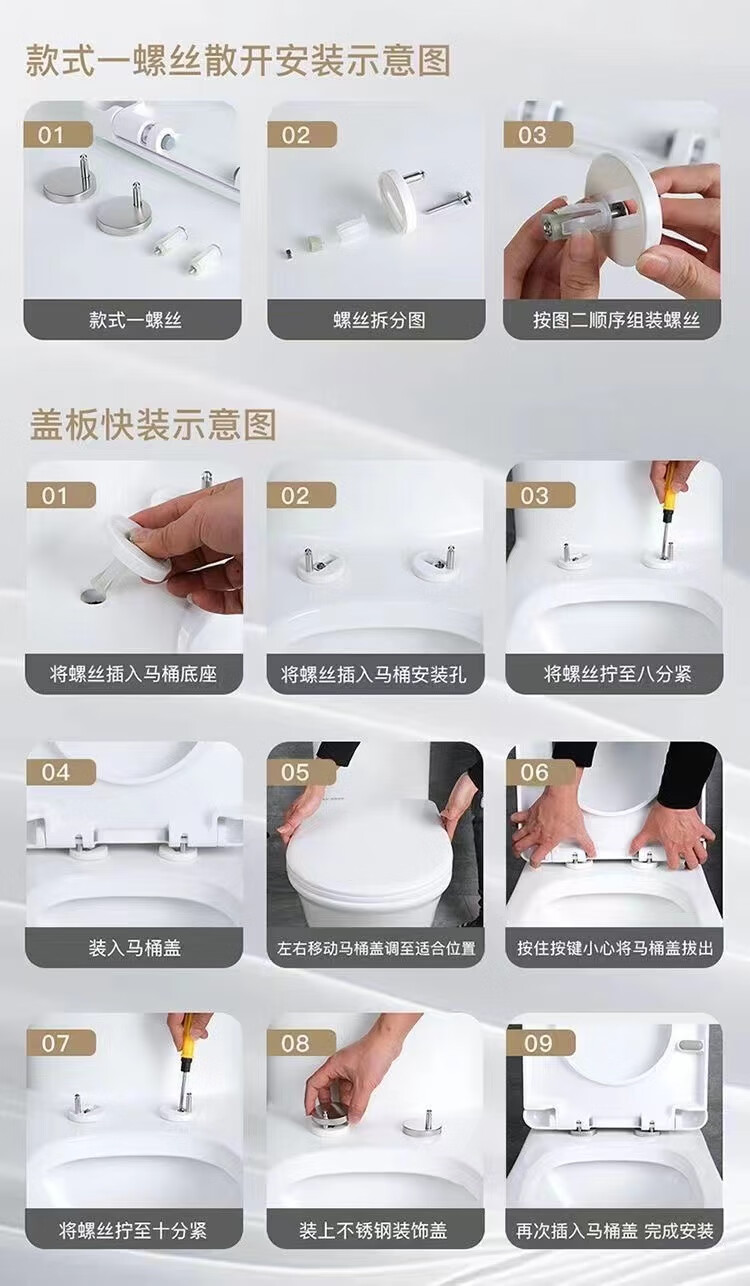 款式一螺丝散开安装示意图

01
款式一螺丝

02
螺丝拆分图

03
按图二顺序组装螺丝

盖板快装示意图

01
将螺丝插入马桶底座

02
将螺丝插入马桶安装孔

03
将螺丝拧至八分紧

04
装入马桶盖

05
左右移动马桶盖调至适合位置

06
按住按键小心将马桶盖拔出

07
将螺丝拧至十分紧

08
装上不锈钢装饰盖

09
再次插入马桶盖 完成安装