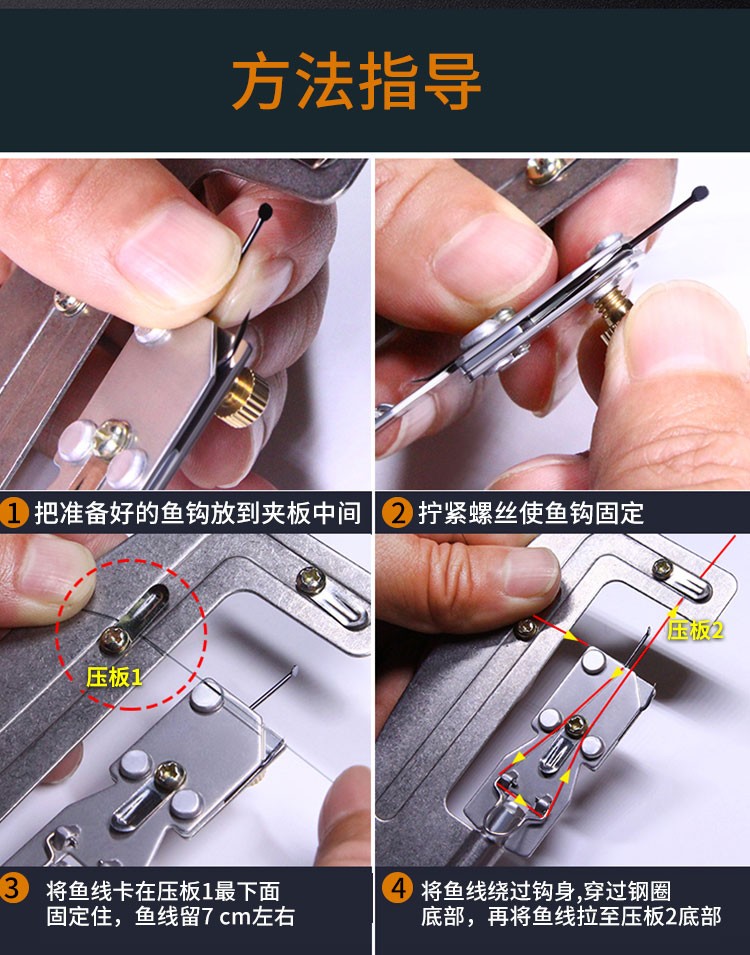 方法指导

1 把准备好的鱼钩放到夹板中间

2 拧紧螺丝使鱼钩固定

压板1

压板2

3 将鱼线卡在压板1最下面固定住，鱼线留7 cm左右

4 将鱼线绕过钩身,穿过钢圈底部，再将鱼线拉至压板2底部