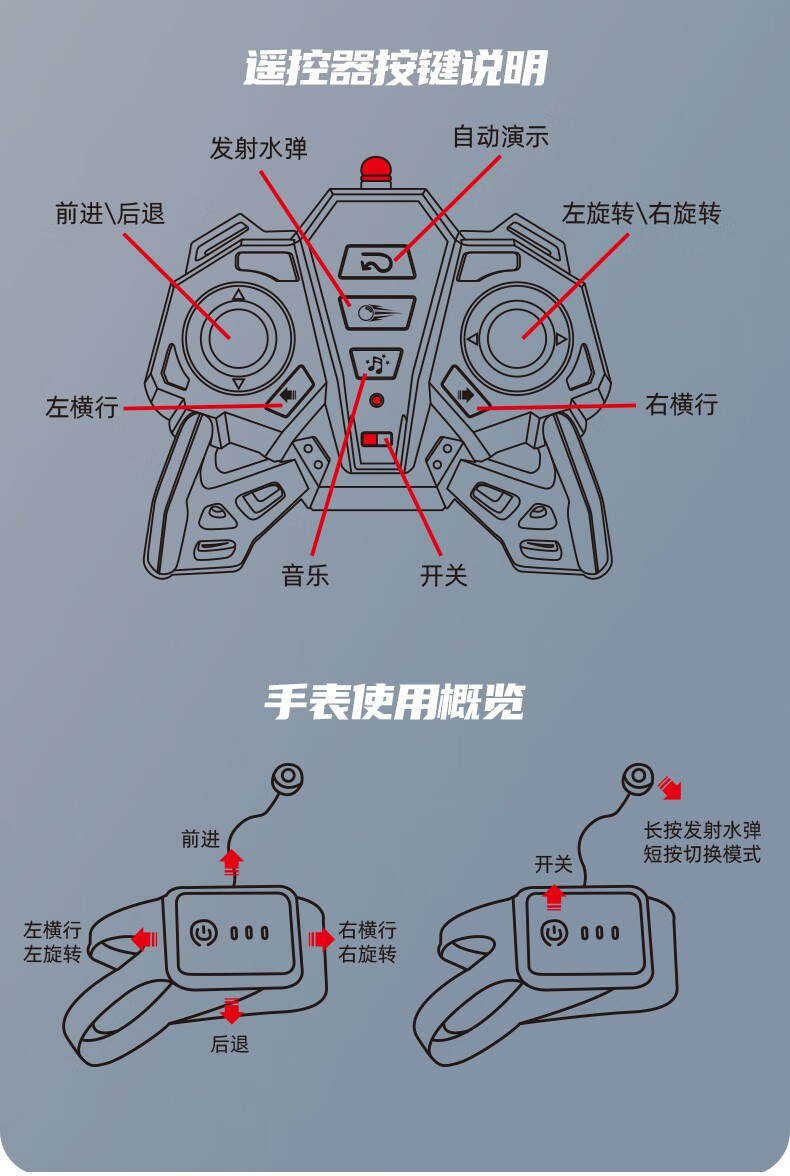 遥控器按键说明

发射水弹

自动演示

前进\后退

左旋转\右旋转

左横行

右横行

音乐

开关

手表使用概览

前进

左横行
左旋转

右横行
右旋转

后退

开关

长按发射水弹
短按切换模式