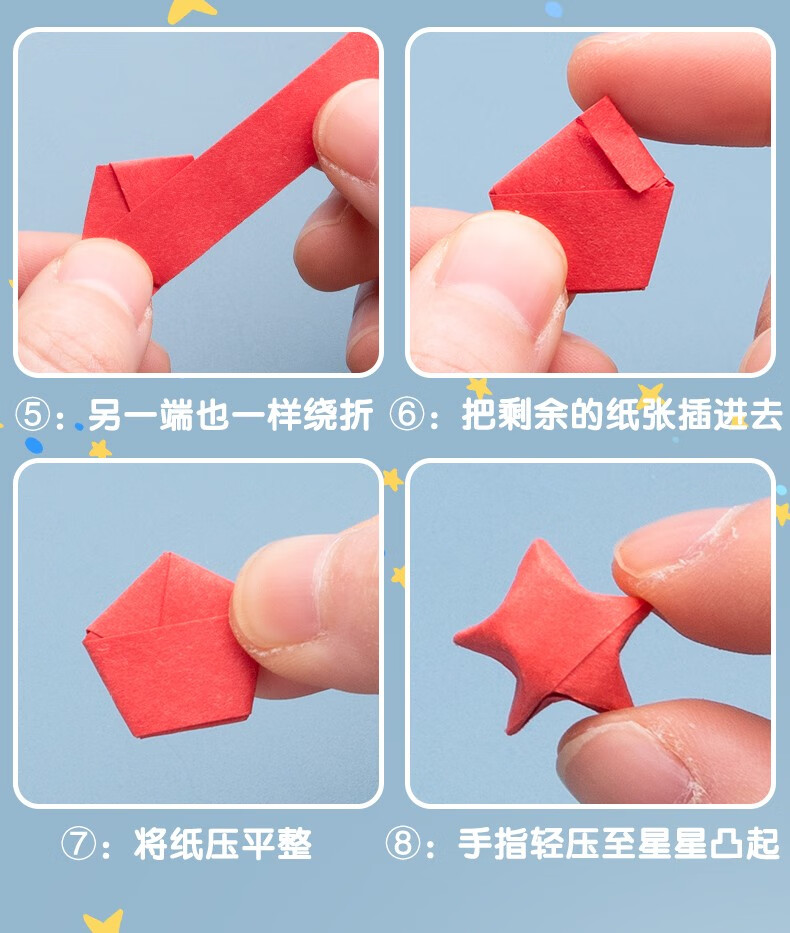 ⑤：另一端也一样绕折 ⑥：把剩余的纸张插进去

⑦：将纸压平整 ⑧：手指轻压至星星凸起