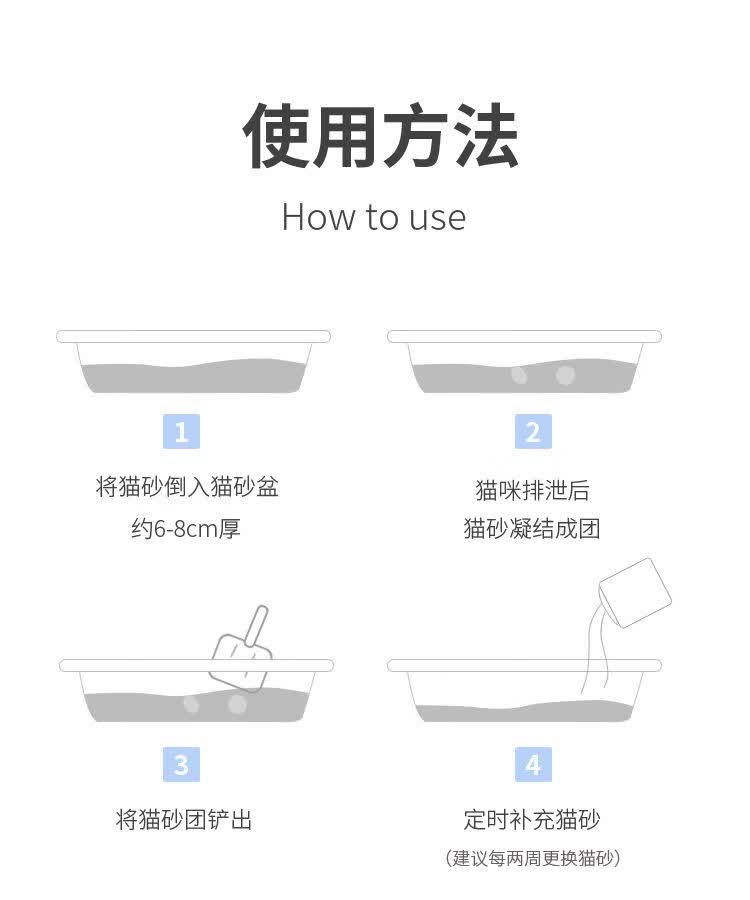 使用方法

How to use

1

将猫砂倒入猫砂盆
约6-8cm厚

2

猫咪排泄后
猫砂凝结成团

3

将猫砂团铲出

4

定时补充猫砂
（建议每两周更换猫砂）