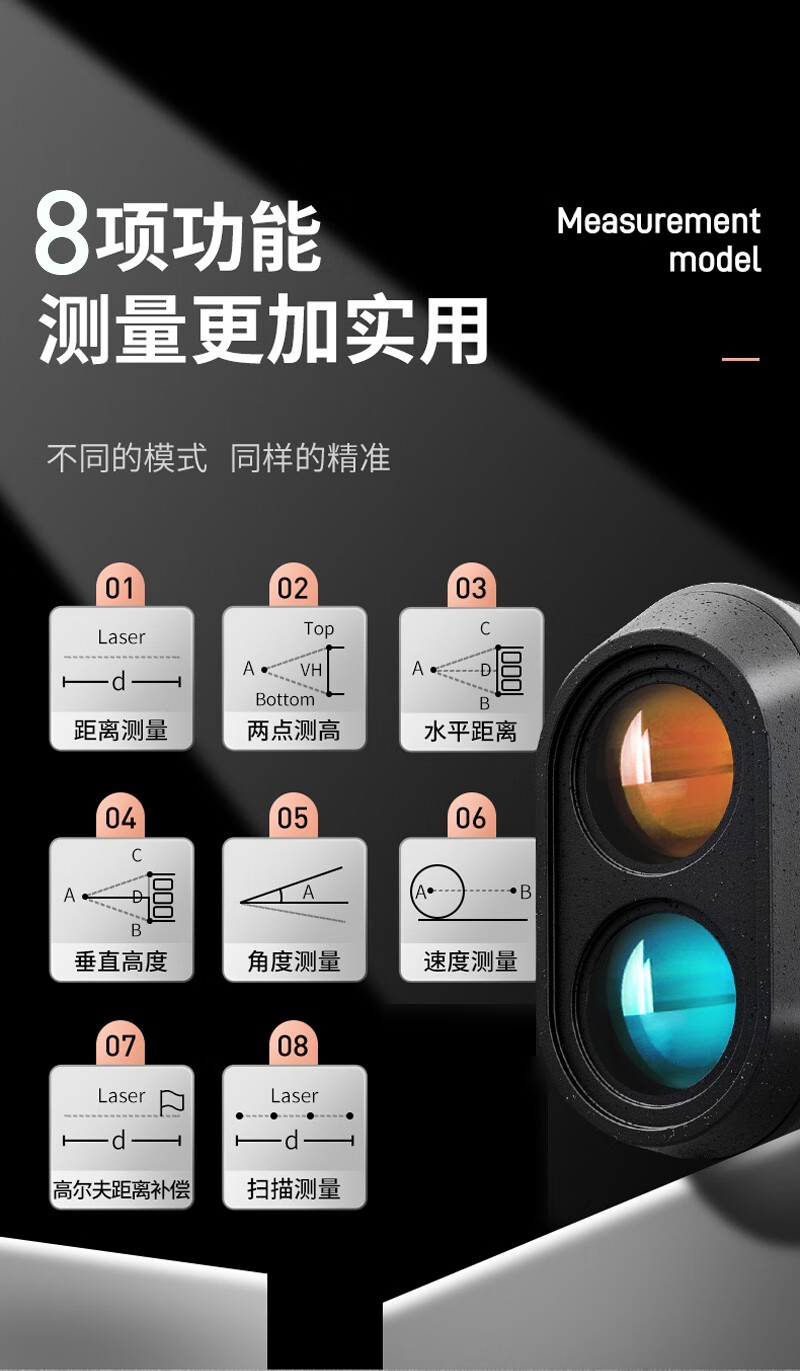 8项功能
测量更加实用

Measurement model

不同的模式 同样的精准

01
Laser
d
距离测量

02
Top
A
VH
Bottom
两点测高

03
C
A
D
B
水平距离

04
C
A
D
B
垂直高度

05
A
角度测量

06
A
B
速度测量

07
Laser
d
高尔夫距离补偿

08
Laser
d
扫描测量