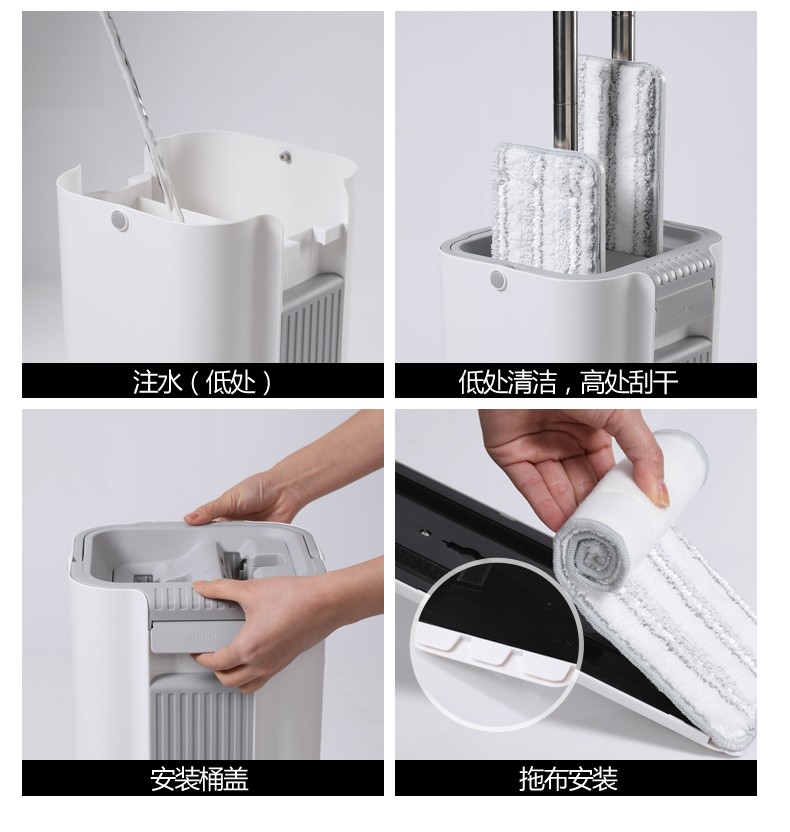 注水（低处）

低处清洁，高处刮干

OPEN

安装桶盖

拖布安装