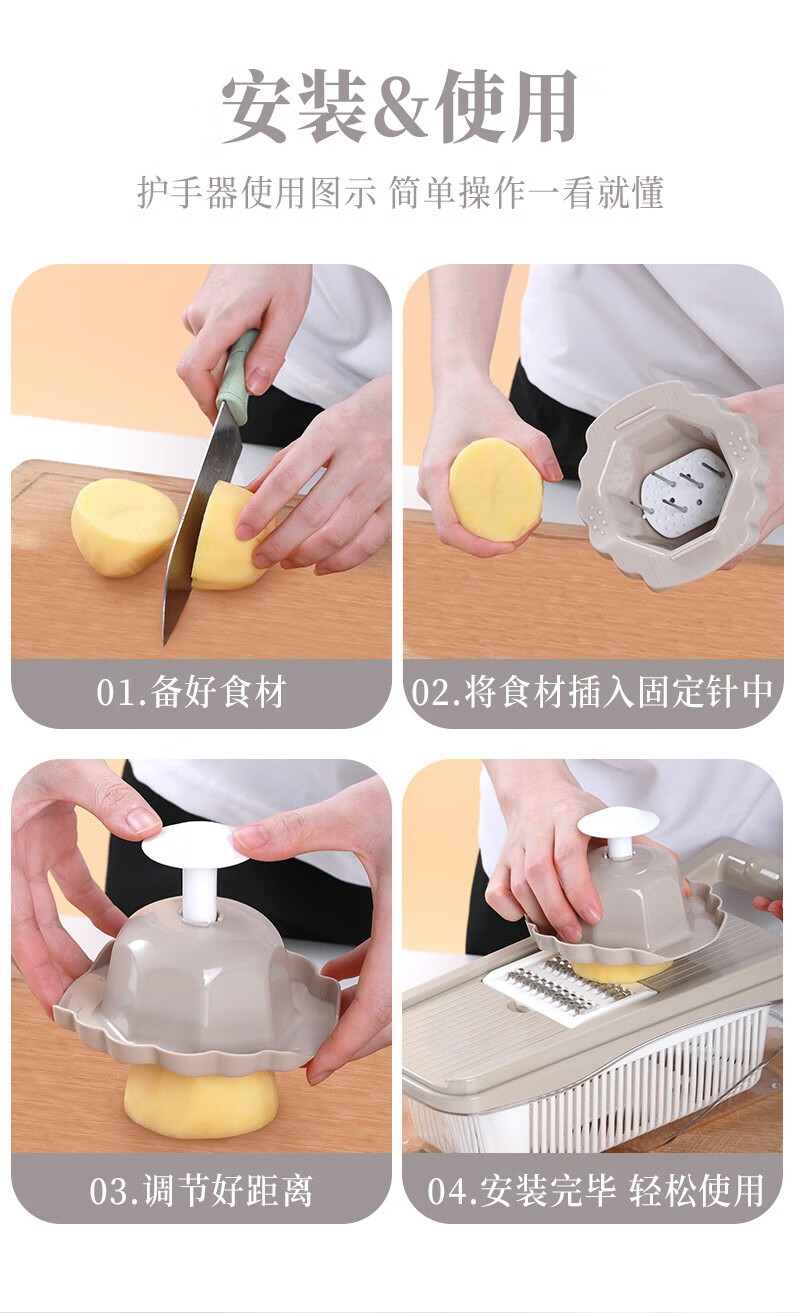 安装&使用

护手器使用图示 简单操作一看就懂

01.备好食材

02.将食材插入固定针中

03.调节好距离

04.安装完毕 轻松使用