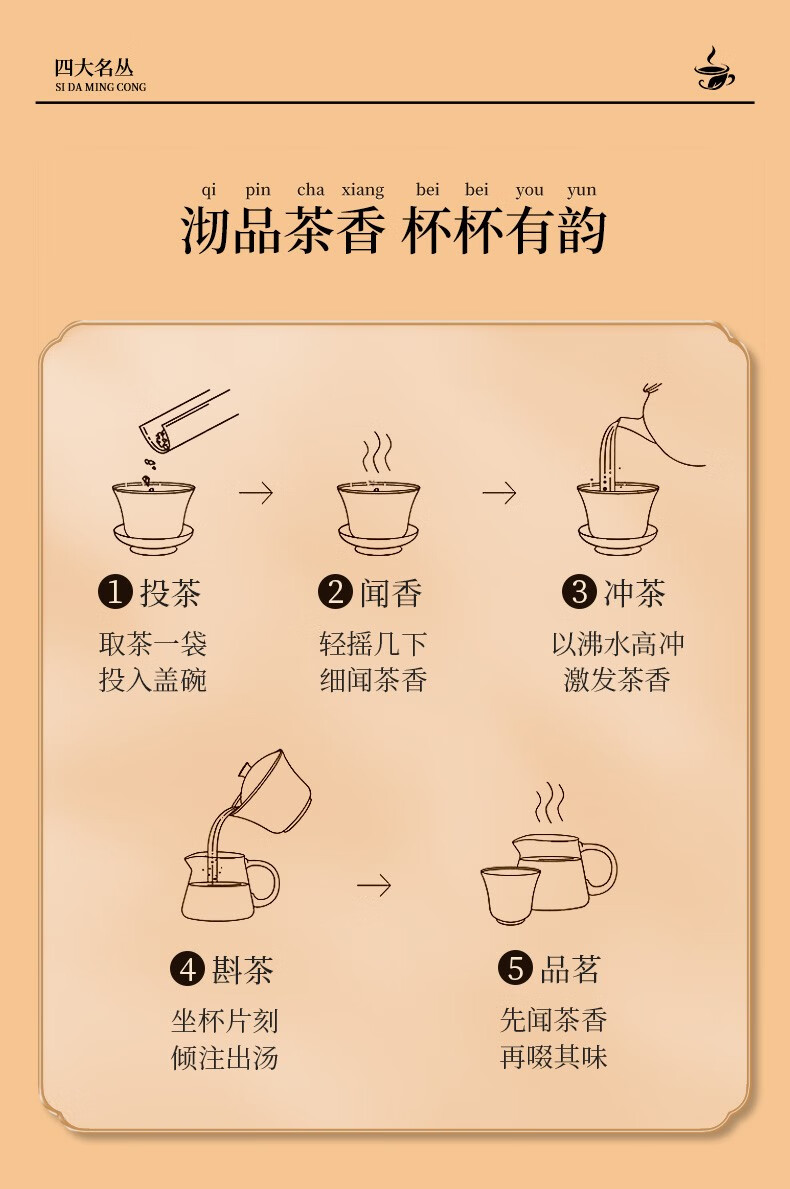 四大名丛
SI DA MING CONG

qi pin cha xiang bei bei you yun
沏品茶香 杯杯有韵

1 投茶
取茶一袋
投入盖碗

2 闻香
轻摇几下
细闻茶香

3 冲茶
以沸水高冲
激发茶香

4 斟茶
坐杯片刻
倾注出汤

5 品茗
先闻茶香
再啜其味