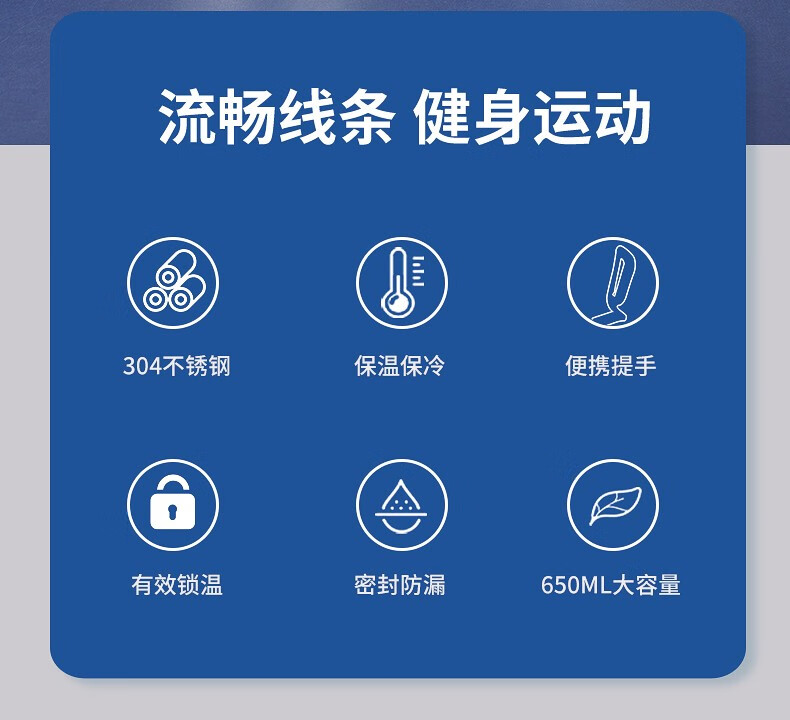 流畅线条 健身运动

304不锈钢

保温保冷

便携提手

有效锁温

密封防漏

650ML大容量