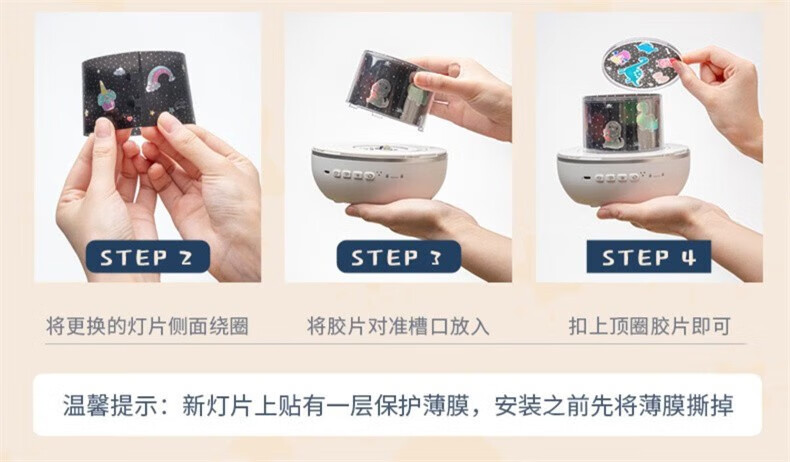 STEP 2

将更换的灯片侧面绕圈

STEP 3

将胶片对准槽口放入

STEP 4

扣上顶圈胶片即可

温馨提示：新灯片上贴有一层保护薄膜，安装之前先将薄膜撕掉