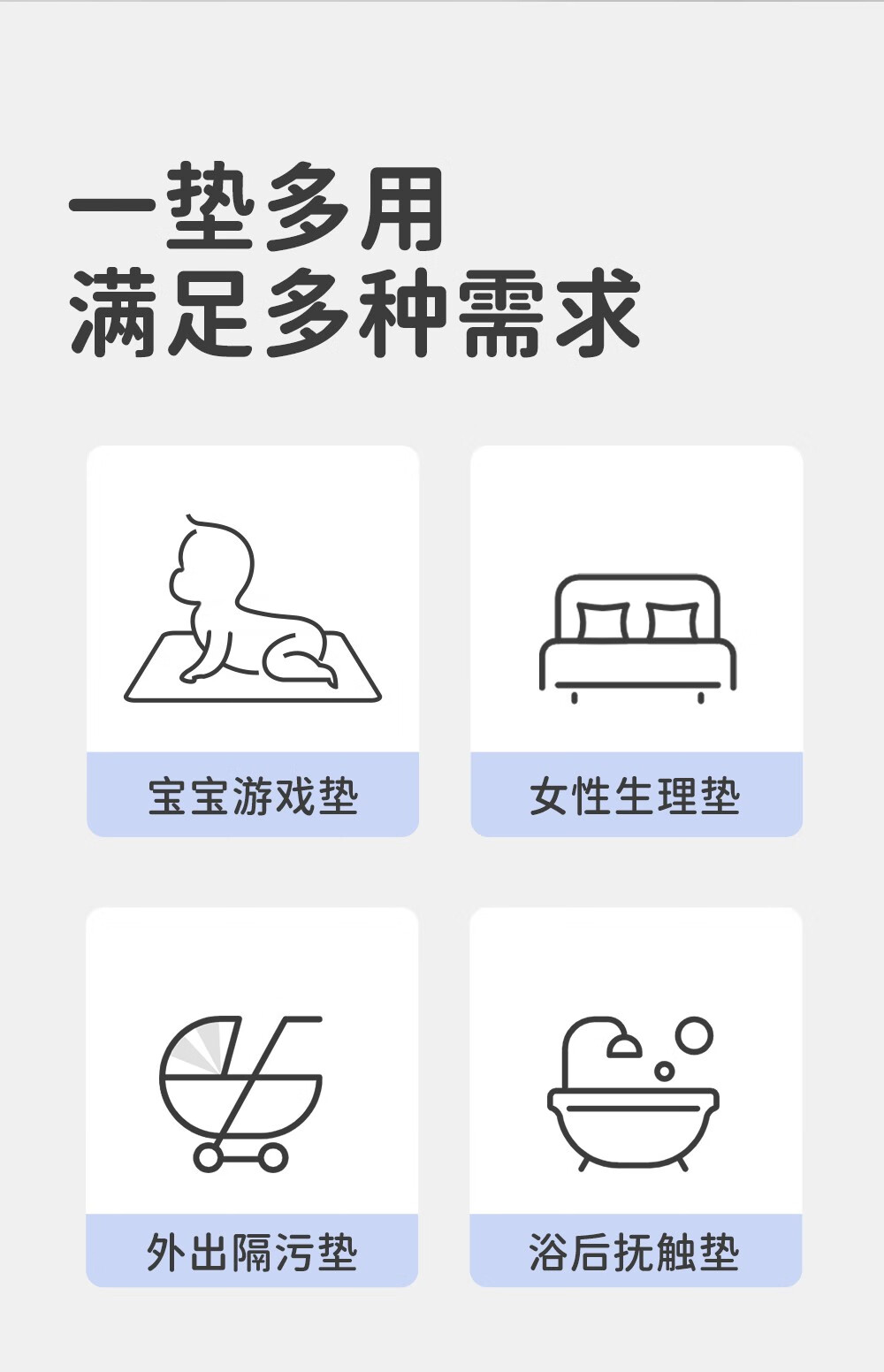 一垫多用
满足多种需求

宝宝游戏垫

女性生理垫

外出隔污垫

浴后抚触垫