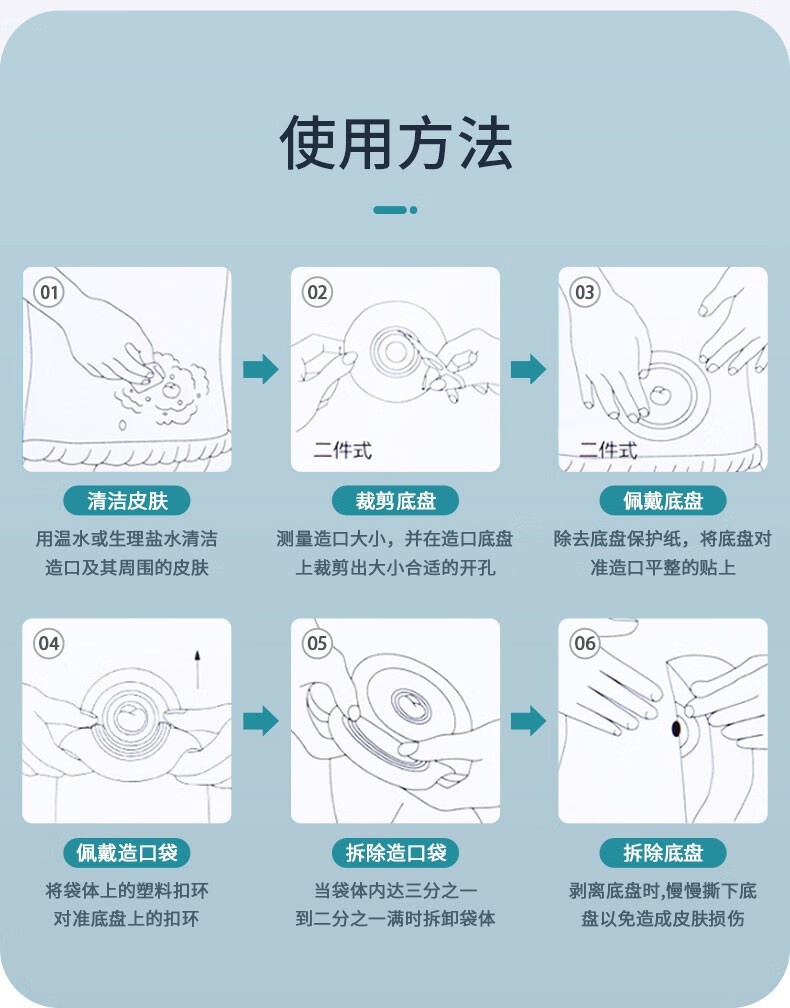 使用方法

01

清洁皮肤

用温水或生理盐水清洁造口及其周围的皮肤

02

二件式

裁剪底盘

测量造口大小，并在造口底盘上裁剪出大小合适的开孔

03

二件式

佩戴底盘

除去底盘保护纸，将底盘对准造口平整的贴上

04

佩戴造口袋

将袋体上的塑料扣环对准底盘上的扣环

05

拆除造口袋

当袋体内达三分之一到二分之一满时拆卸袋体

06

拆除底盘

剥离底盘时,慢慢撕下底盘以免造成皮肤损伤