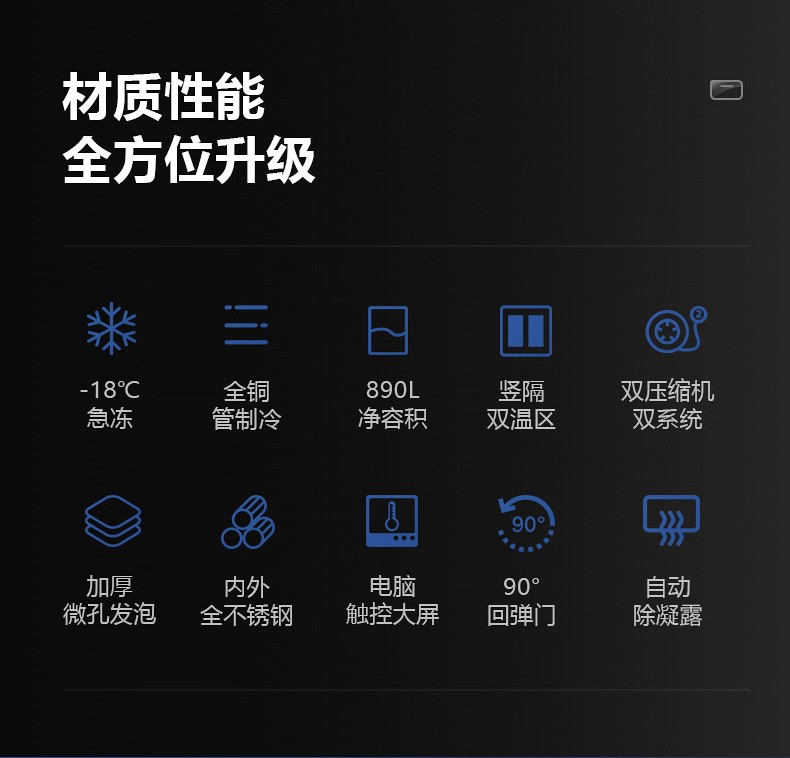 材质性能
全方位升级

-18℃
急冻

全铜
管制冷

890L
净容积

竖隔
双温区

双压缩机
双系统

加厚
微孔发泡

内外
全不锈钢

电脑
触控大屏

90°
回弹门

自动
除凝露