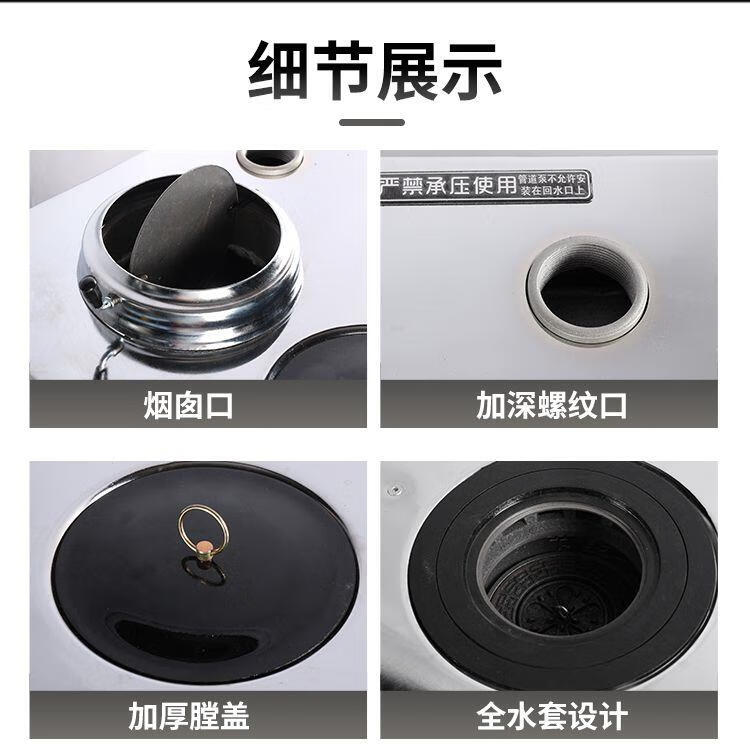 细节展示

烟囱口

严禁承压使用 管道泵不允许安装在回水口上

加深螺纹口

加厚膛盖

全水套设计