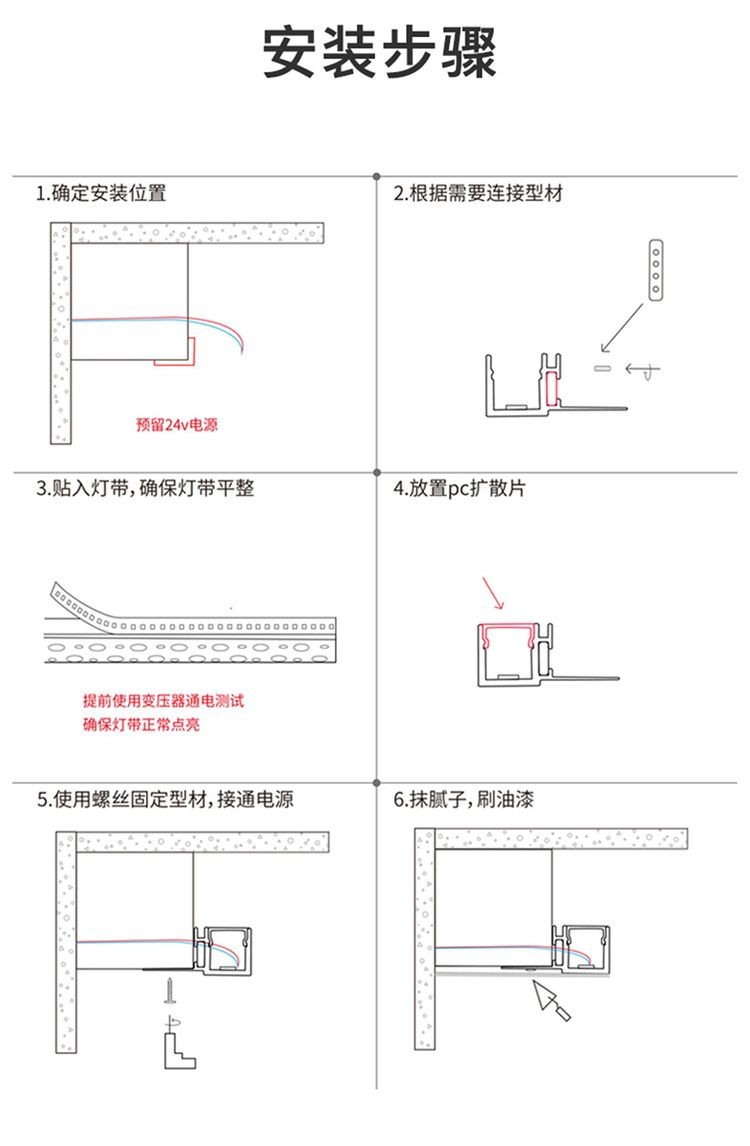 安装步骤

1.确定安装位置

预留24v电源

2.根据需要连接型材

3.贴入灯带，确保灯带平整

提前使用变压器通电测试
确保灯带正常点亮

4.放置pc扩散片

5.使用螺丝固定型材，接通电源

6.抹腻子，刷油漆