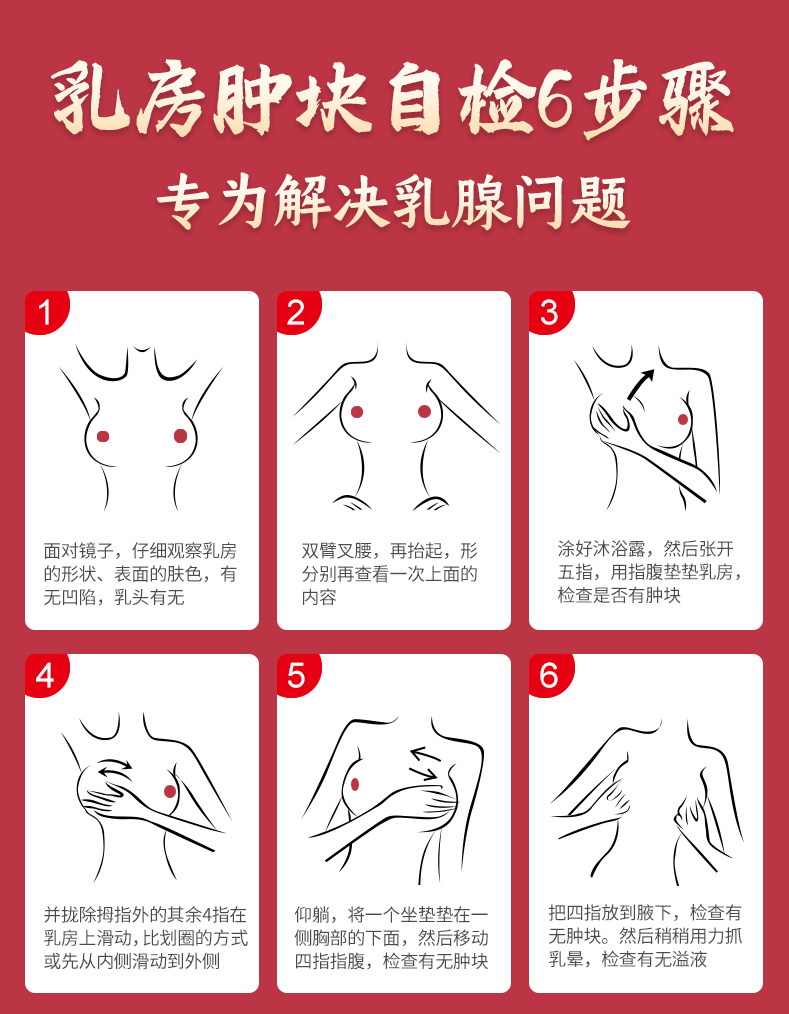 乳房肿块自检6步骤

专为解决乳腺问题

1

面对镜子，仔细观察乳房的形状、表面的肤色，有无凹陷，乳头有无

2

双臂叉腰，再抬起，形分别再查看一次上面的内容

3

涂好沐浴露，然后张开五指，用指腹垫垫乳房，检查是否有肿块

4

并拢除拇指外的其余4指在乳房上滑动，比划圈的方式或先从内侧滑动到外侧

5

仰躺，将一个坐垫垫在一侧胸部的下面，然后移动四指指腹，检查有无肿块

6

把四指放到腋下，检查有无肿块。然后稍稍用力抓乳晕，检查有无溢液