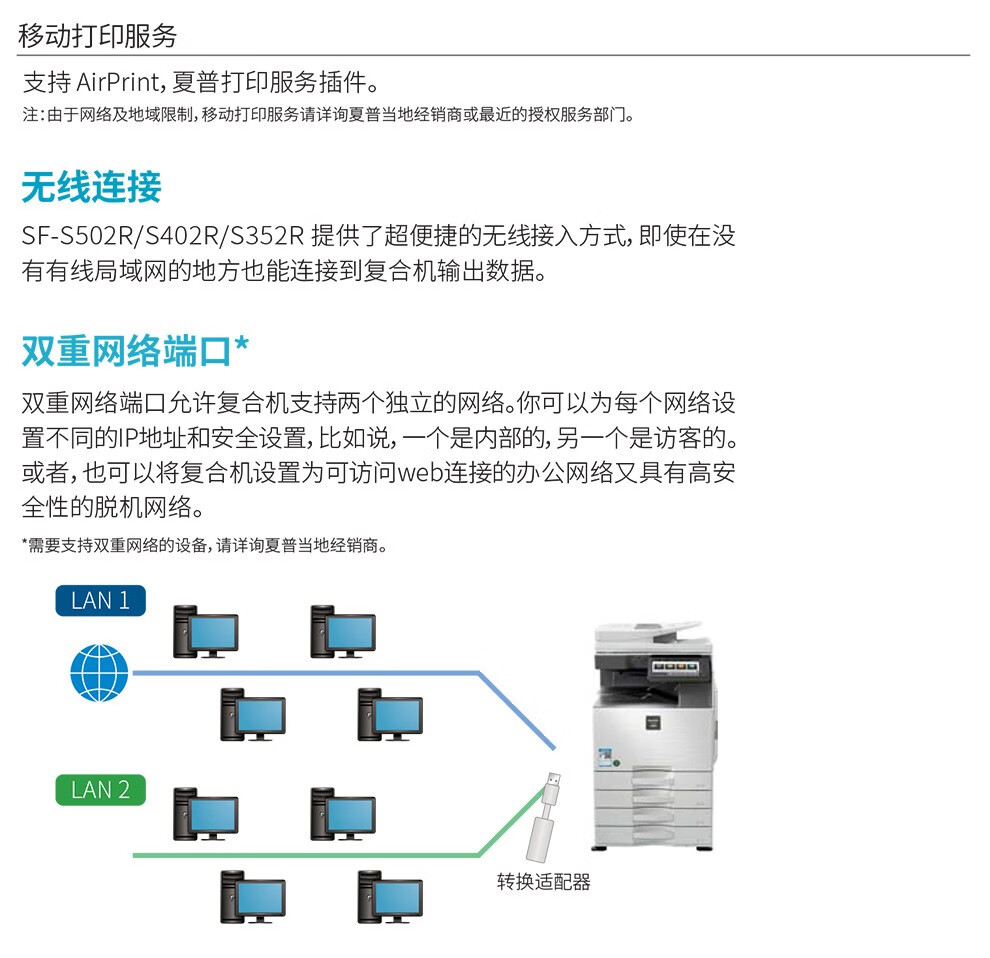 移动打印服务

支持 AirPrint，夏普打印服务插件。
注：由于网络及地域限制，移动打印服务请详询夏普当地经销商或最近的授权服务部门。

无线连接

SF-S502R/S402R/S352R 提供了超便捷的无线接入方式，即使在没有有线局域网的地方也能连接到复合机输出数据。

双重网络端口*

双重网络端口允许复合机支持两个独立的网络。你可以为每个网络设置不同的IP地址和安全设置，比如说，一个是内部的，另一个是访客的。或者，也可以将复合机设置为可访问web连接的办公网络又具有高安全性的脱机网络。
*需要支持双重网络的设备，请详询夏普当地经销商。

LAN 1

LAN 2

转换适配器