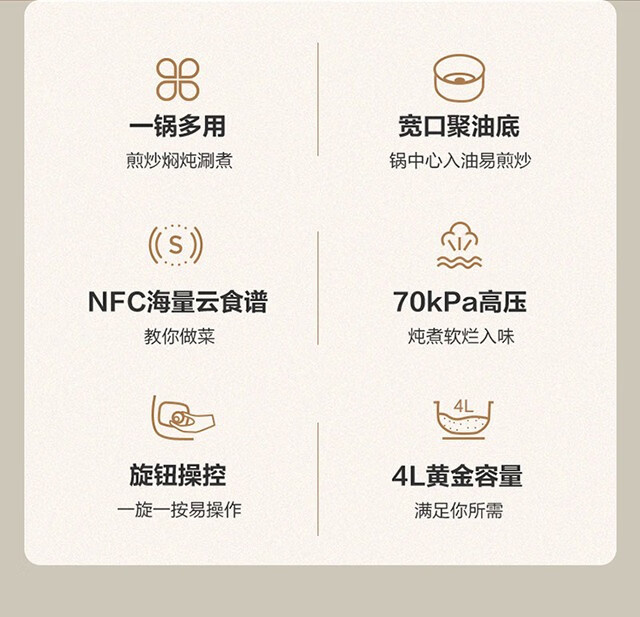 一锅多用
煎炒焖炖涮煮

NFC海量云食谱
教你做菜

旋钮操控
一旋一按易操作

宽口聚油底
锅中心入油易煎炒

70kPa高压
炖煮软烂入味

4L

4L黄金容量
满足你所需