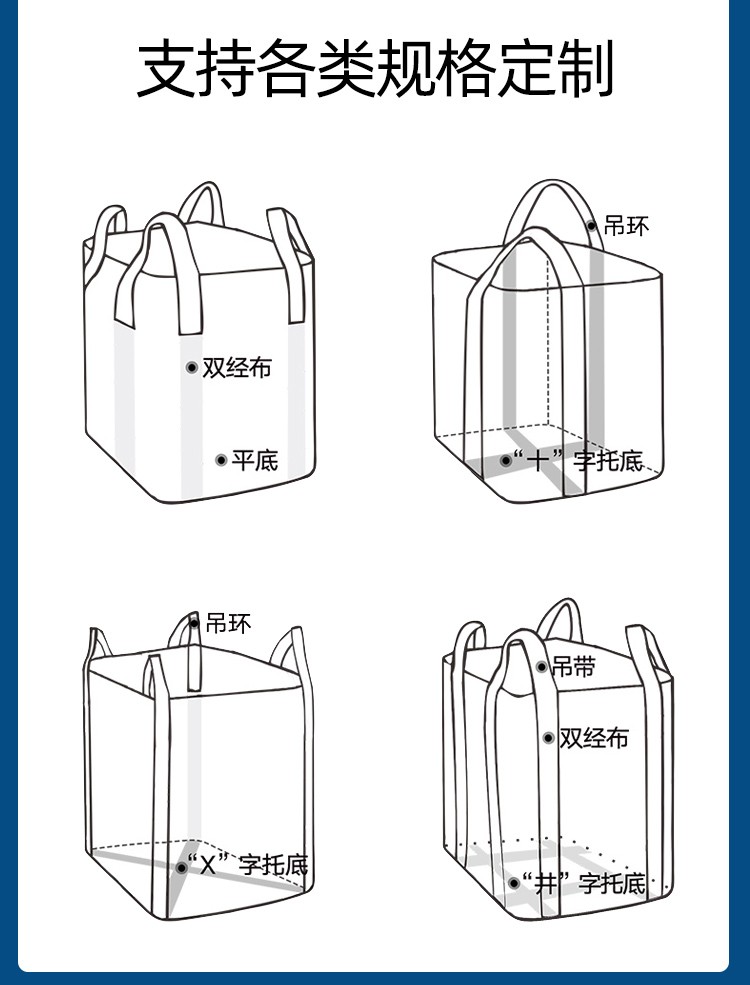 支持各类规格定制

双经布

平底

吊环

“十”字托底

吊环

“X”字托底

吊带

双经布

“井”字托底