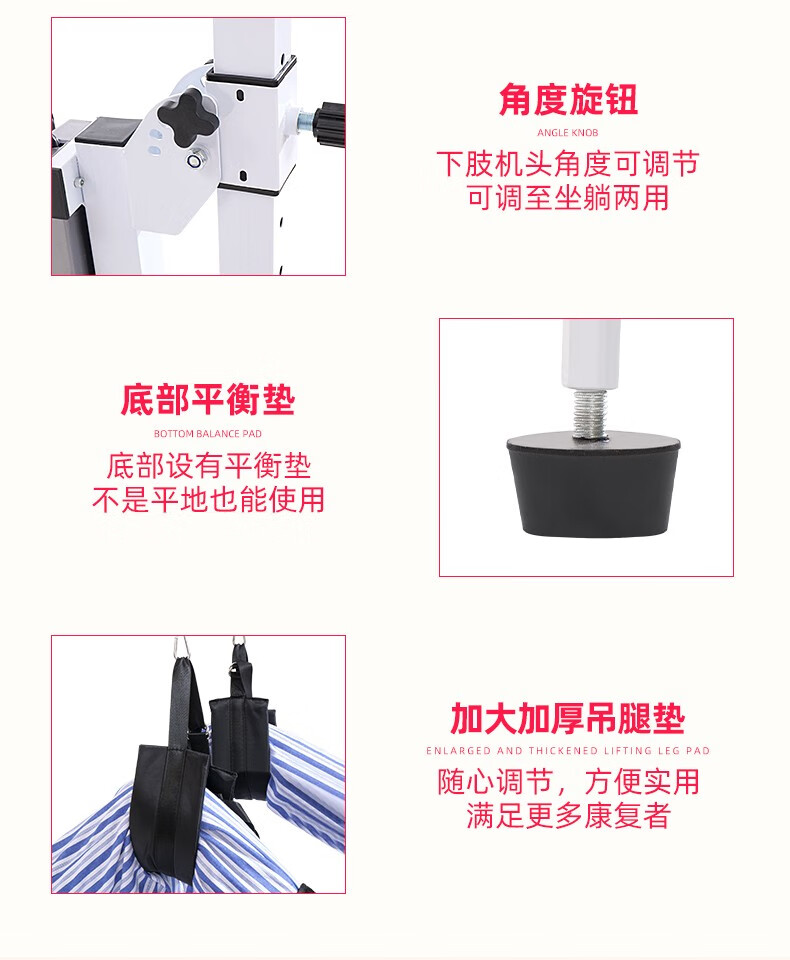 角度旋钮

ANGLE KNOB

下肢机头角度可调节
可调至坐躺两用

底部平衡垫

BOTTOM BALANCE PAD

底部设有平衡垫
不是平地也能使用

加大加厚吊腿垫

ENLARGED AND THICKENED LIFTING LEG PAD

随心调节，方便实用
满足更多康复者