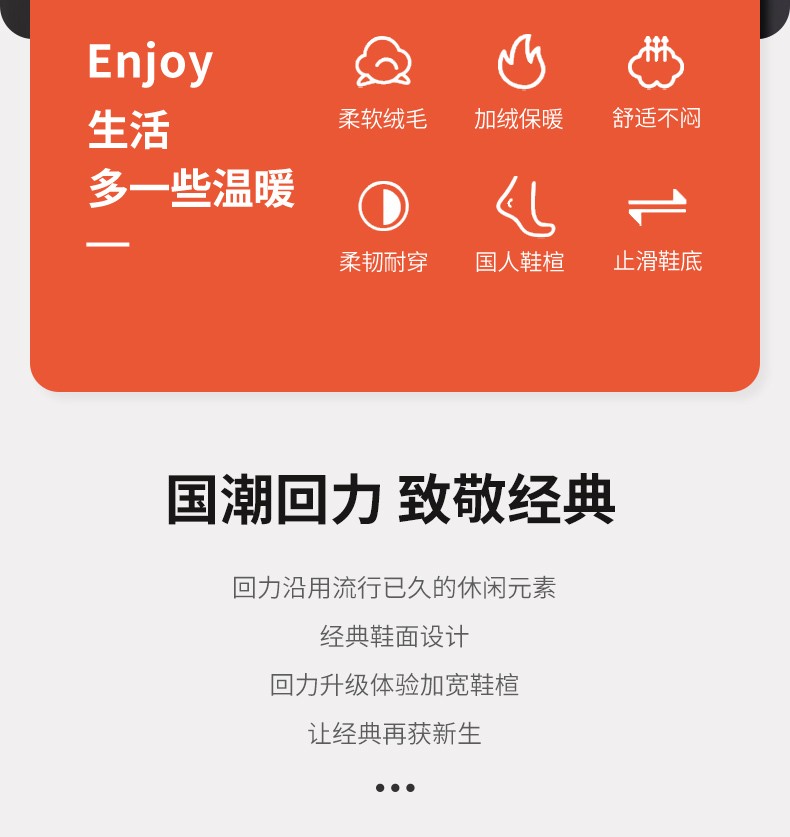 Enjoy
生活
多一些温暖
—

柔软绒毛
加绒保暖
舒适不闷
柔韧耐穿
国人鞋楦
止滑鞋底

国潮回力 致敬经典

回力沿用流行已久的休闲元素
经典鞋面设计
回力升级体验加宽鞋楦
让经典再获新生
•••