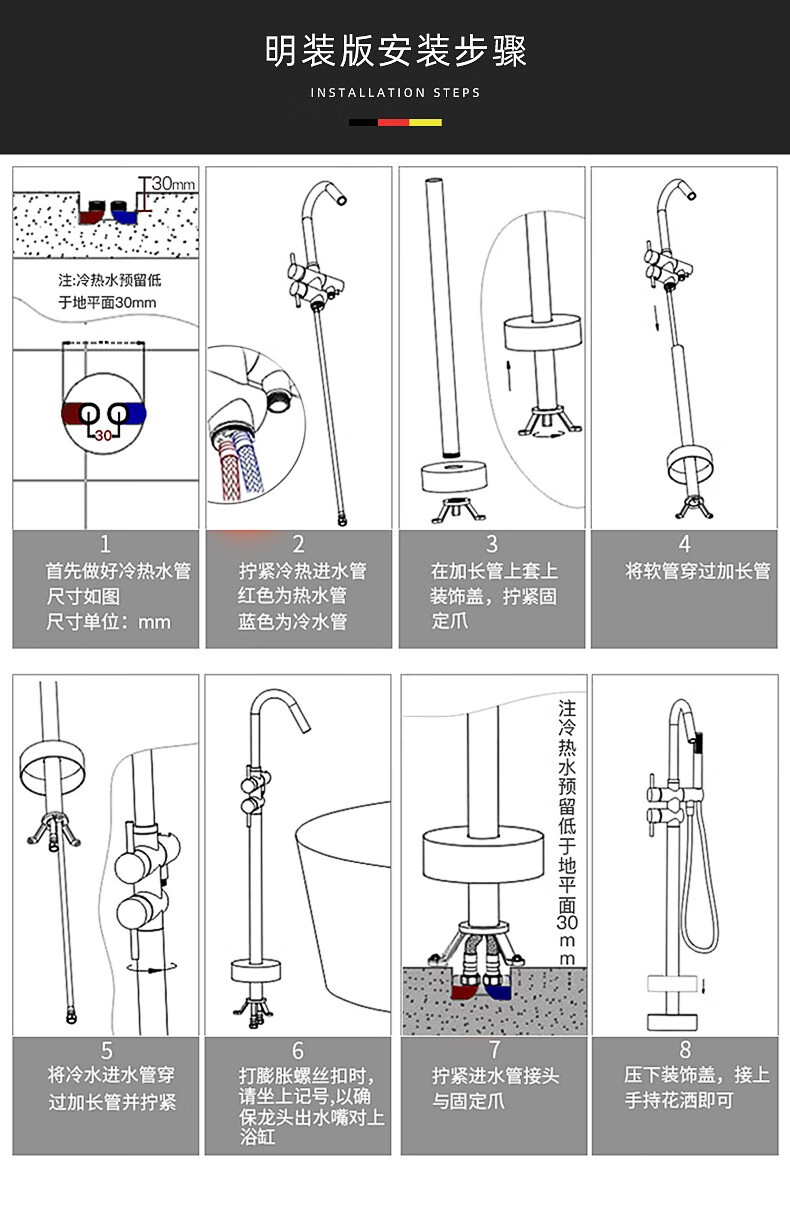 明装版安装步骤

INSTALLATION STEPS

30mm

注:冷热水预留低于地平面30mm

30

1
首先做好冷热水管尺寸如图
尺寸单位：mm

2
拧紧冷热进水管
红色为热水管
蓝色为冷水管

3
在加长管上套上装饰盖，拧紧固定爪

4
将软管穿过加长管

5
将冷水进水管穿过加长管并拧紧

6
打膨胀螺丝扣时，请坐上记号,以确保龙头出水嘴对上浴缸

注冷热水预留低于地平面30mm

7
拧紧进水管接头与固定爪

8
压下装饰盖，接上手持花洒即可