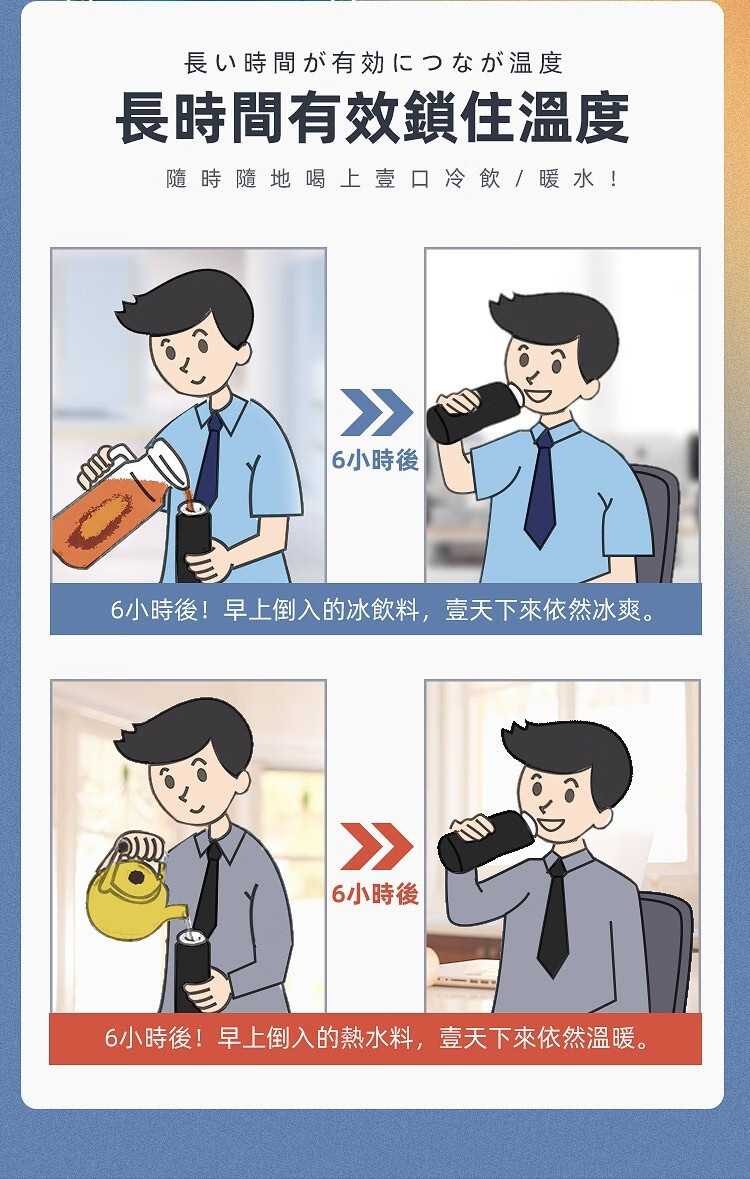 長い時間が有効につなが温度

長時間有效鎖住溫度

隨時隨地喝上壹口冷飲/暖水！

6小時後

6小時後！早上倒入的冰飲料，壹天下來依然冰爽。

6小時後

6小時後！早上倒入的熱水料，壹天下來依然溫暖。