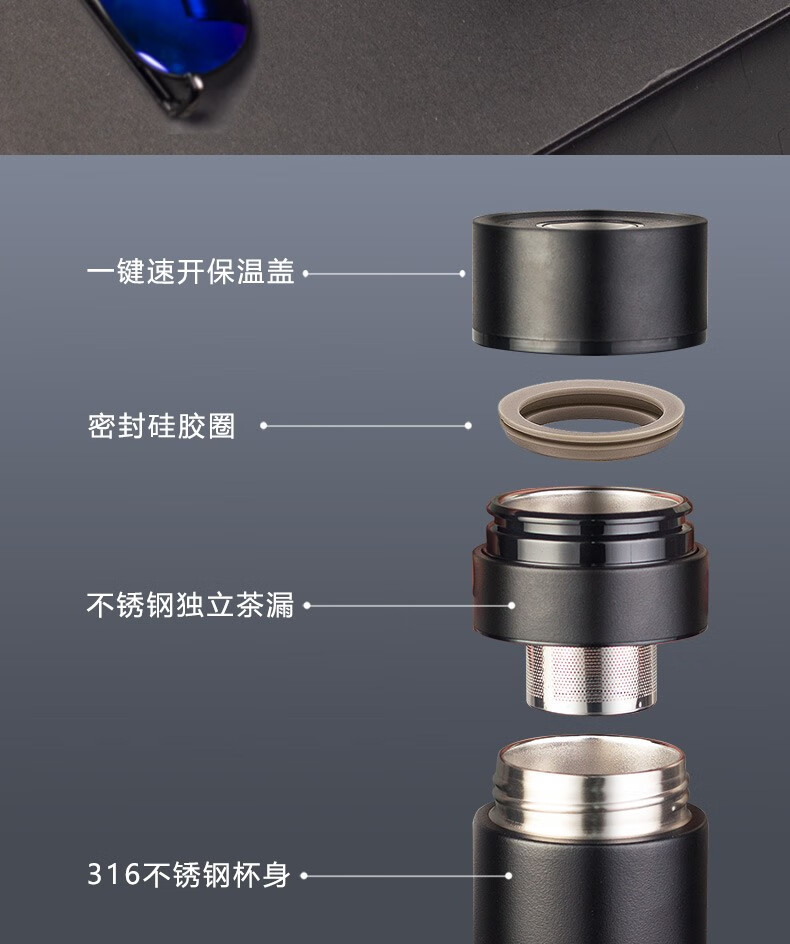 一键速开保温盖

密封硅胶圈

不锈钢独立茶漏

316不锈钢杯身