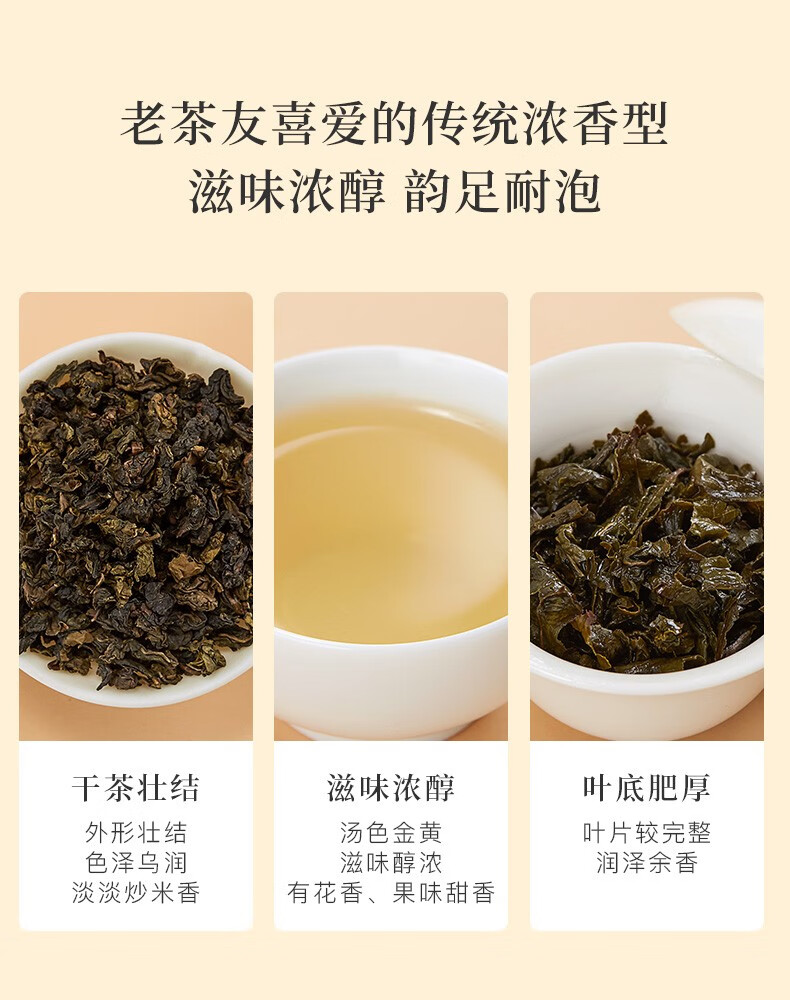 老茶友喜爱的传统浓香型
滋味浓醇 韵足耐泡

干茶壮结
外形壮结
色泽乌润
淡淡炒米香

滋味浓醇
汤色金黄
滋味醇浓
有花香、果味甜香

叶底肥厚
叶片较完整
润泽余香