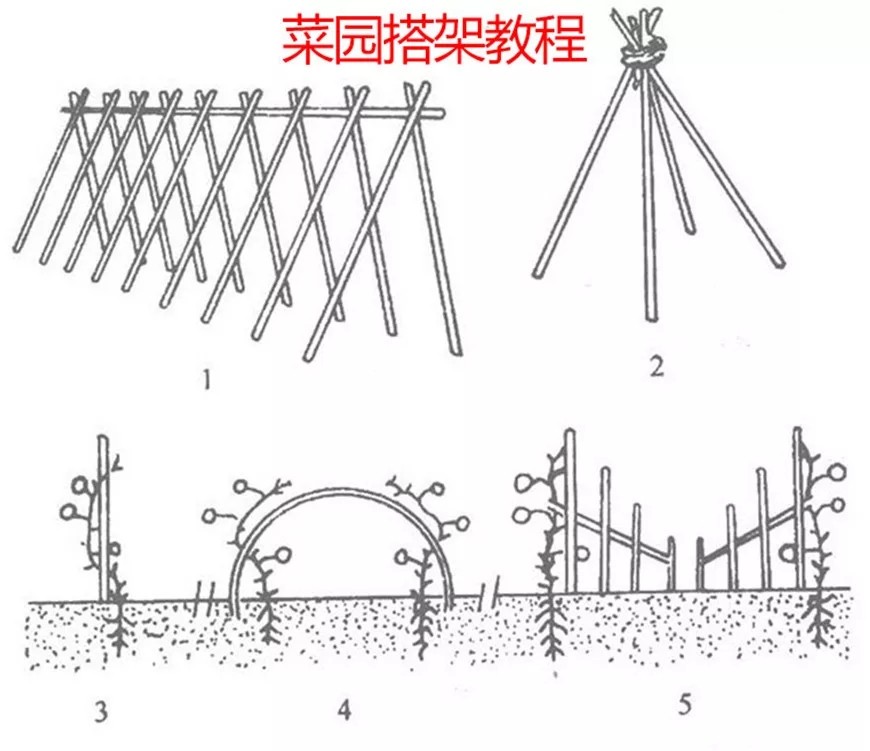 菜园搭架教程

1

2

3

4

5