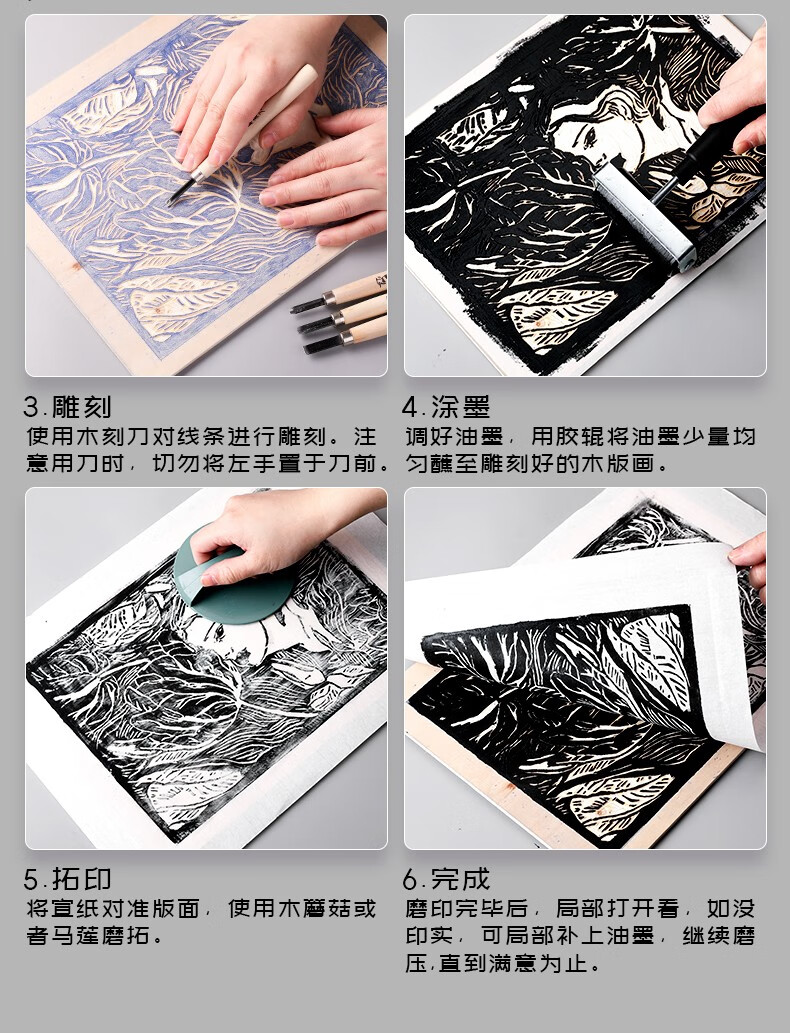 3.雕刻
使用木刻刀对线条进行雕刻。注意用刀时，切勿将左手置于刀前。

4.涂墨
调好油墨，用胶辊将油墨少量均匀蘸至雕刻好的木版画。

5.拓印
将宣纸对准版面，使用木蘑菇或者马莲磨拓。

6.完成
磨印完毕后，局部打开看，如没印实，可局部补上油墨，继续磨压,直到满意为止。