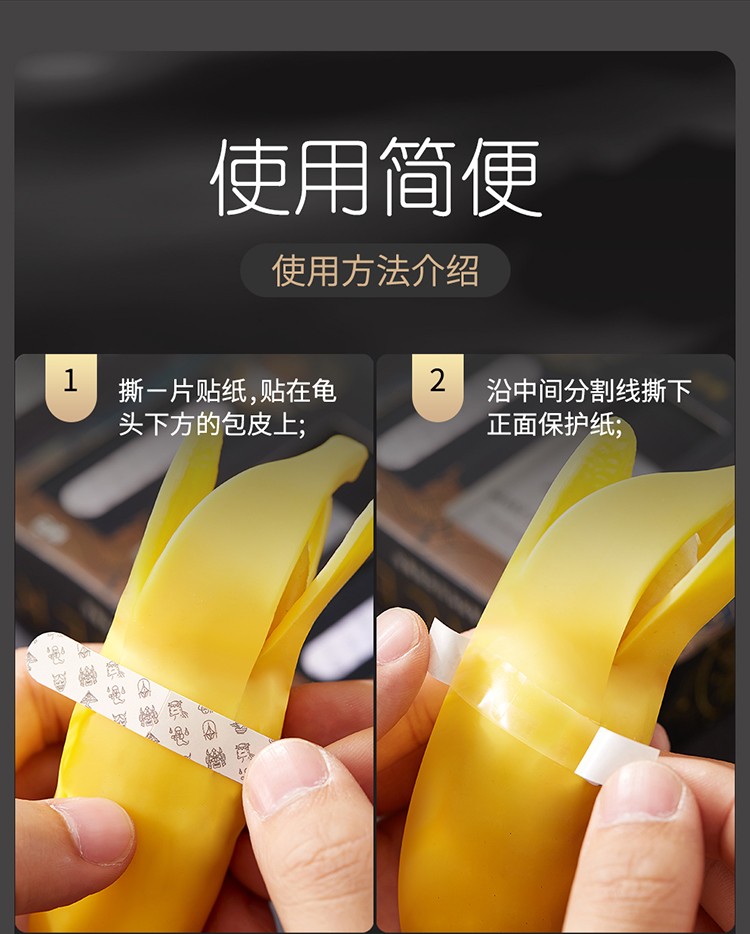 使用简便

使用方法介绍

1
撕一片贴纸,贴在龟头下方的包皮上;

2
沿中间分割线撕下正面保护纸;