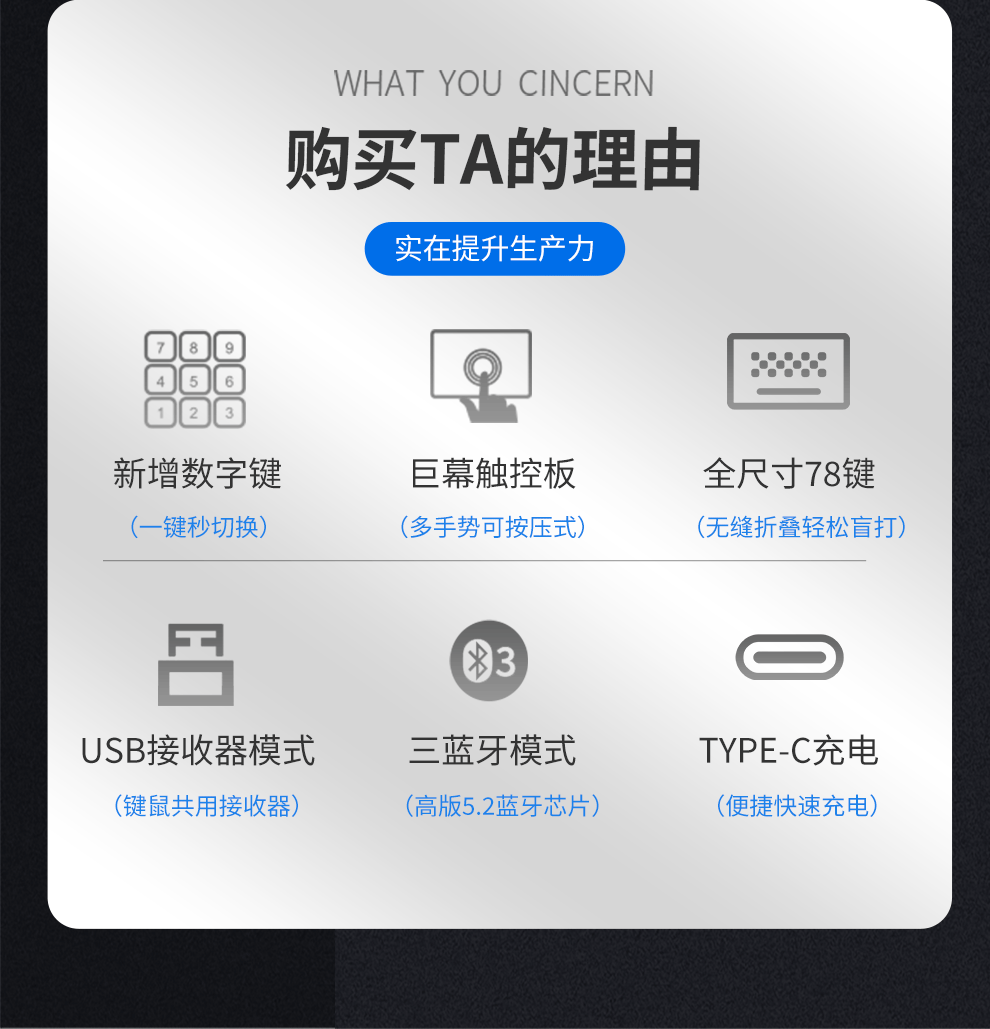 WHAT YOU CINCERN

购买TA的理由

实在提升生产力

7 8 9
4 5 6
1 2 3

新增数字键

（一键秒切换）

巨幕触控板

（多手势可按压式）

全尺寸78键

（无缝折叠轻松盲打）

USB接收器模式

（键鼠共用接收器）

3

三蓝牙模式

（高版5.2蓝牙芯片）

TYPE-C充电

（便捷快速充电）