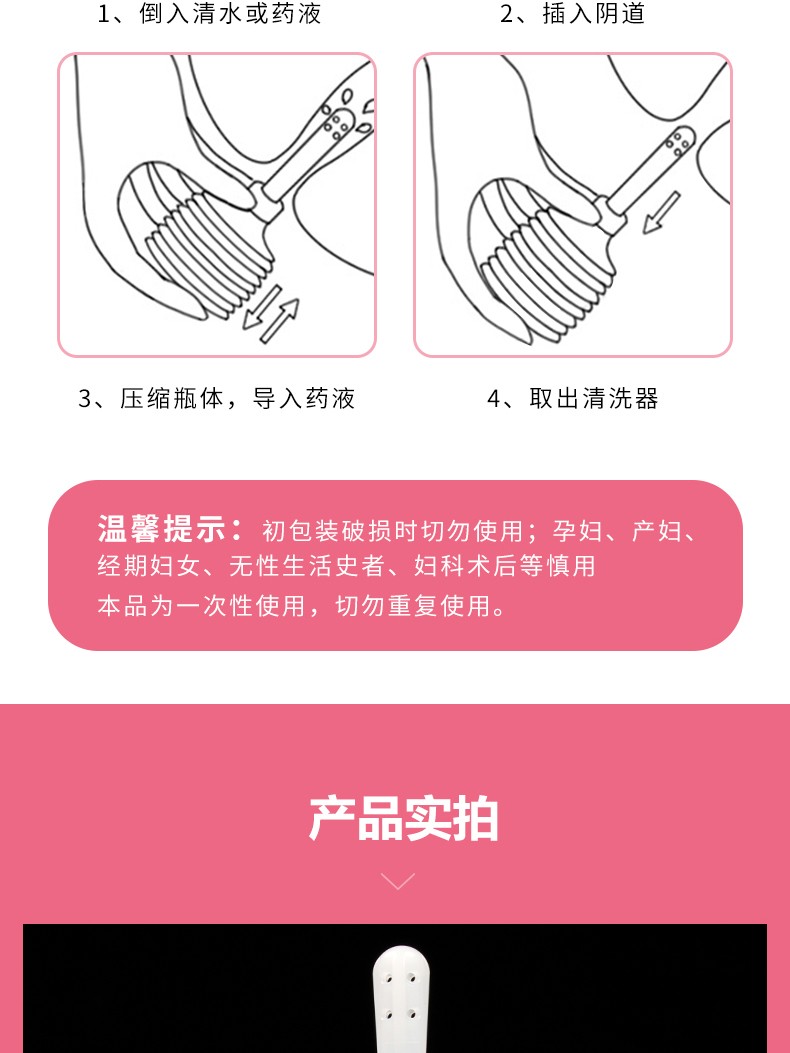 1、倒入清水或药液

2、插入阴道

3、压缩瓶体，导入药液

4、取出清洗器

温馨提示：初包装破损时切勿使用；孕妇、产妇、经期妇女、无性生活史者、妇科术后等慎用
本品为一次性使用，切勿重复使用。

产品实拍