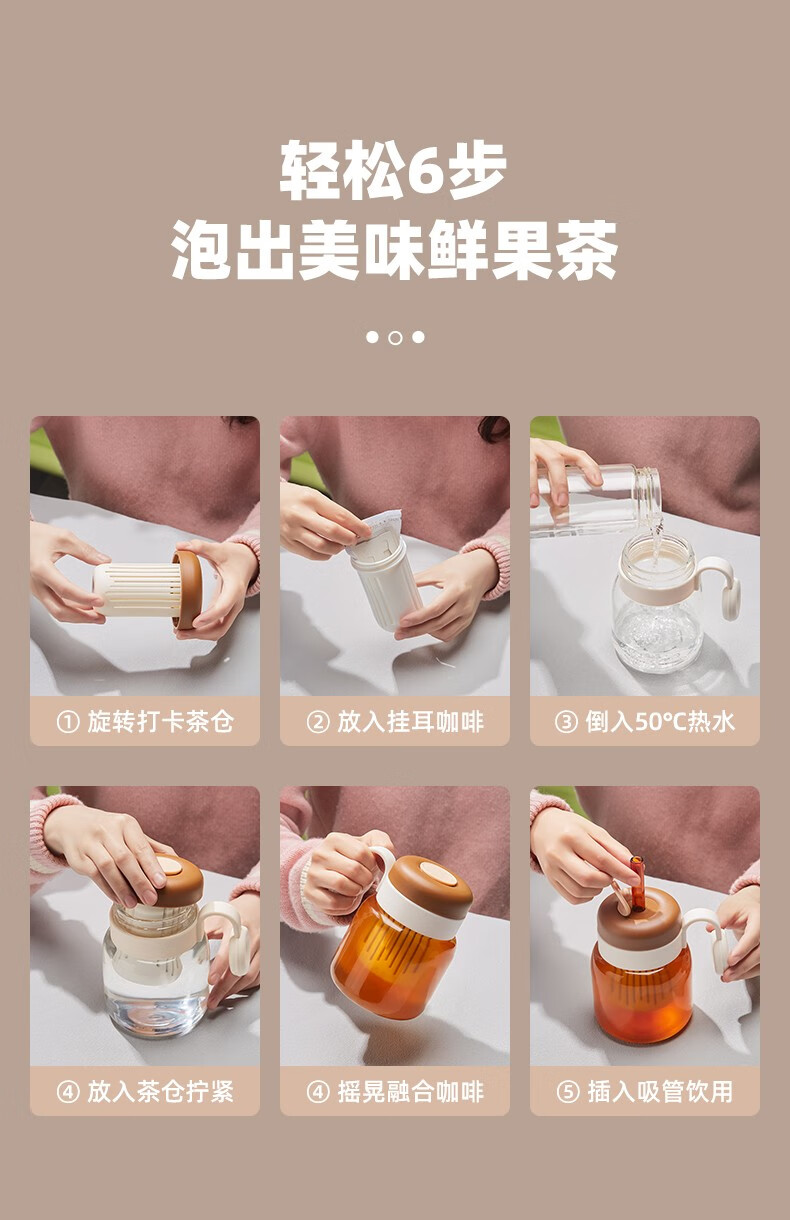 轻松6步
泡出美味鲜果茶

① 旋转打卡茶仓

② 放入挂耳咖啡

③ 倒入50℃热水

④ 放入茶仓拧紧

④ 摇晃融合咖啡

⑤ 插入吸管饮用