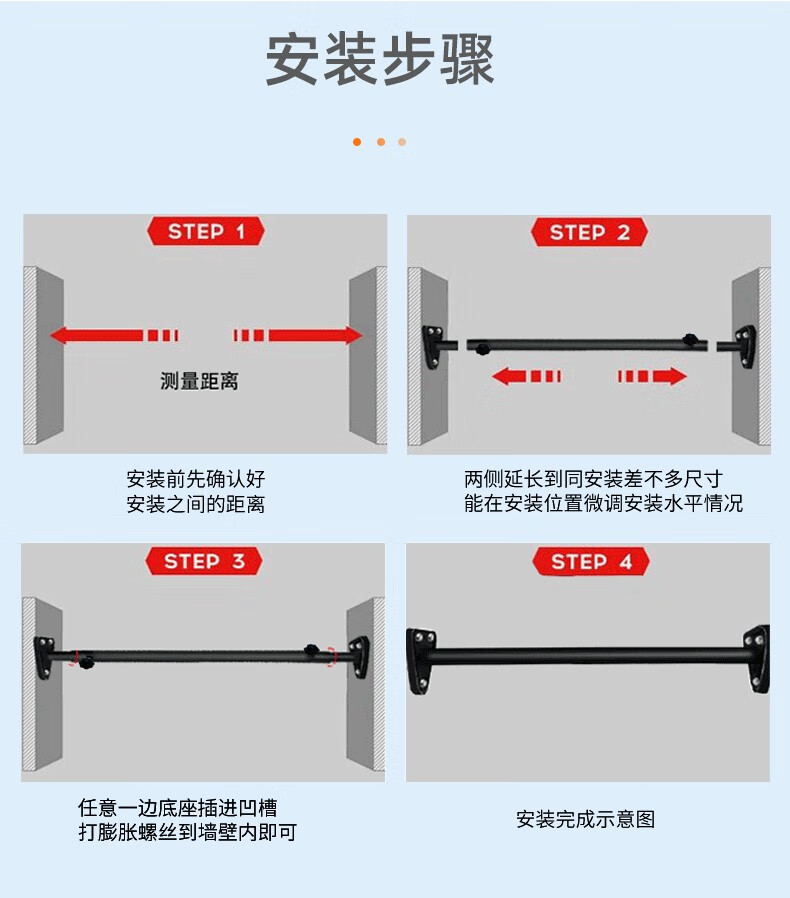 安装步骤

STEP 1

测量距离

安装前先确认好
安装之间的距离

STEP 2

两侧延长到同安装差不多尺寸
能在安装位置微调安装水平情况

STEP 3

任意一边底座插进凹槽
打膨胀螺丝到墙壁内即可

STEP 4

安装完成示意图