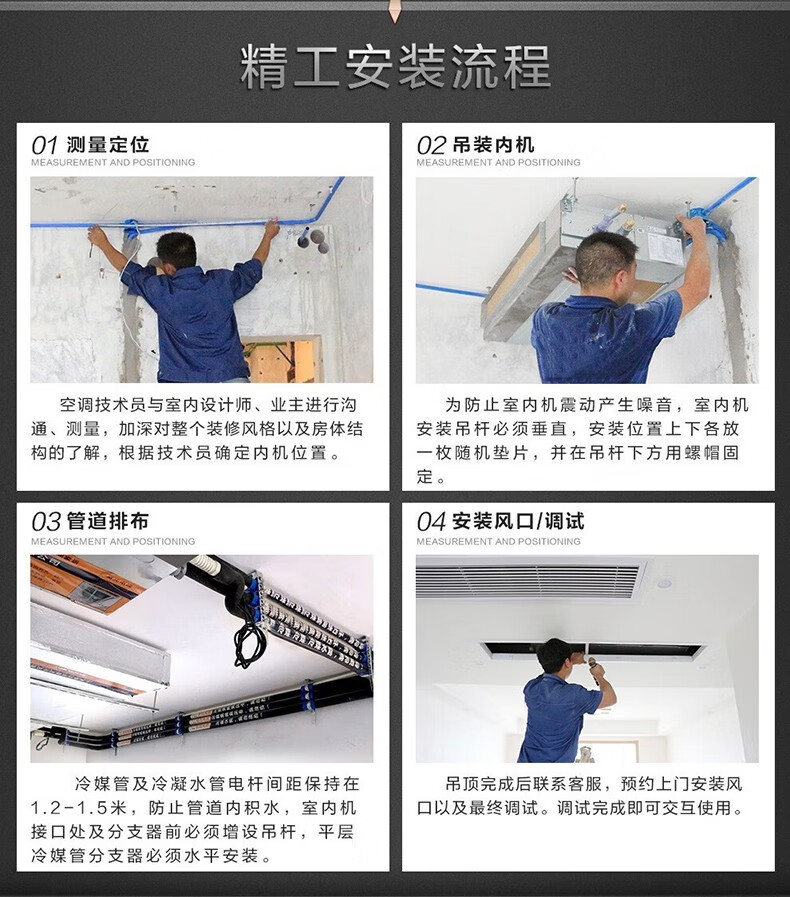 精工安装流程

01 测量定位
MEASUREMENT AND POSITIONING

空调技术员与室内设计师、业主进行沟通、测量，加深对整个装修风格以及房体结构的了解，根据技术员确定内机位置。

02 吊装内机
MEASUREMENT AND POSITIONING

为防止室内机震动产生噪音，室内机安装吊杆必须垂直，安装位置上下各放一枚随机垫片，并在吊杆下方用螺帽固定。

03 管道排布
MEASUREMENT AND POSITIONING

冷媒管及冷凝水管电杆间距保持在1.2-1.5米，防止管道内积水，室内机接口处及分支器前必须增设吊杆，平层冷媒管分支器必须水平安装。

04 安装风口/调试
MEASUREMENT AND POSITIONING

吊顶完成后联系客服，预约上门安装风口以及最终调试。调试完成即可交互使用。