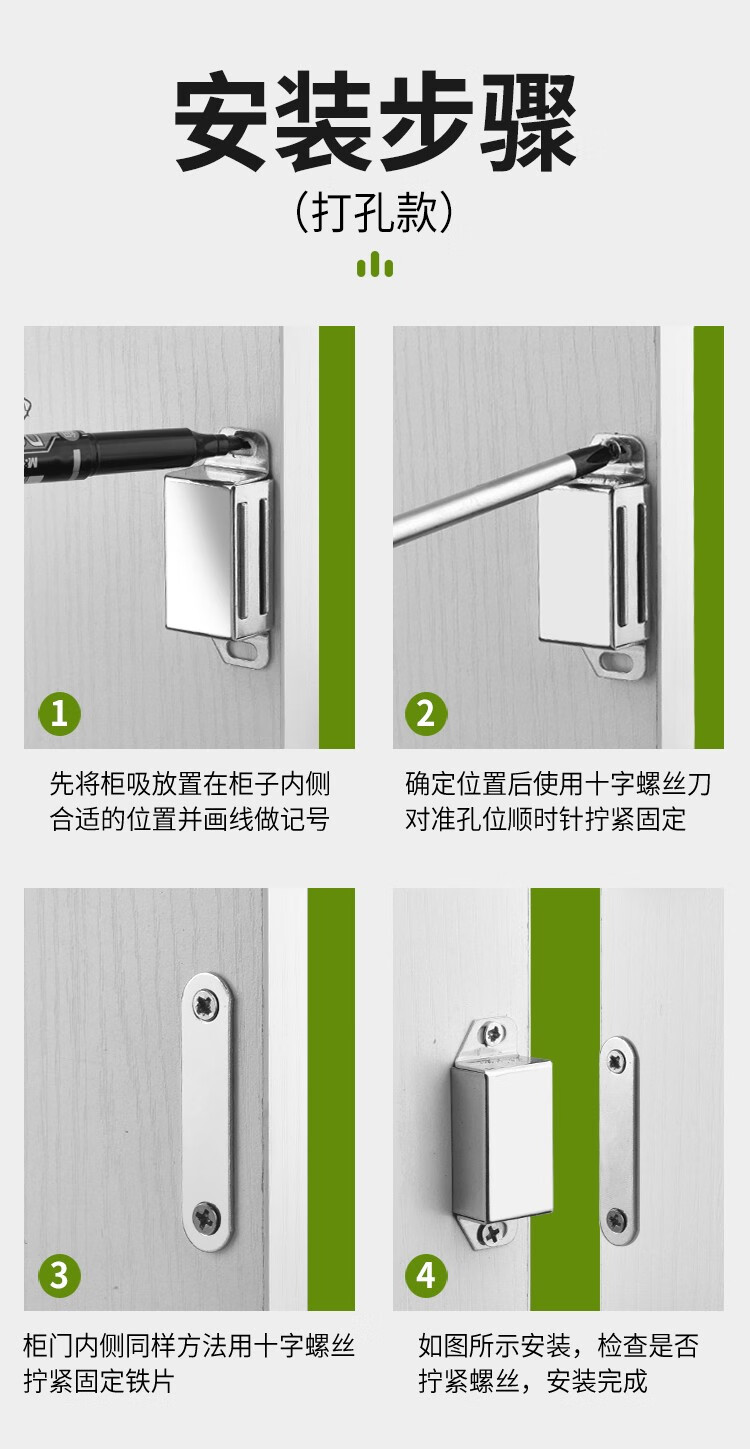 安装步骤
（打孔款）

1
先将柜吸放置在柜子内侧合适的位置并画线做记号

2
确定位置后使用十字螺丝刀对准孔位顺时针拧紧固定

3
柜门内侧同样方法用十字螺丝拧紧固定铁片

4
如图所示安装，检查是否拧紧螺丝，安装完成