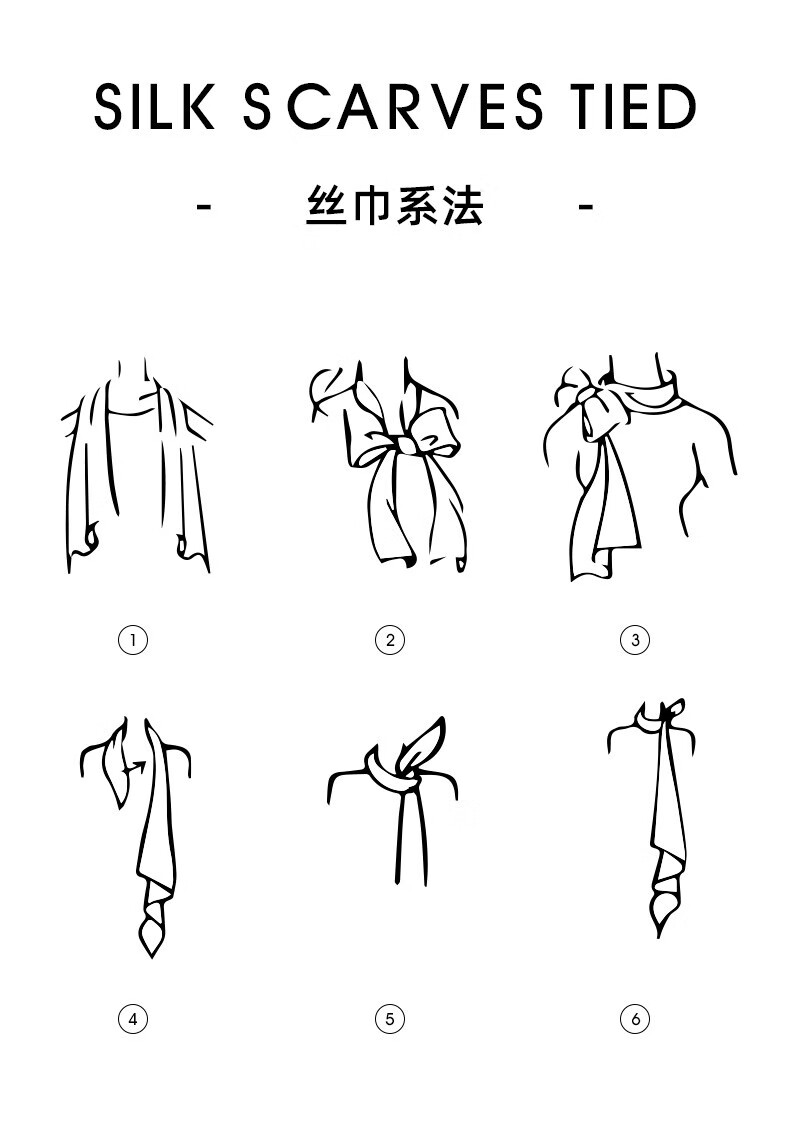 SILK SCARVES TIED

- 丝巾系法 -

①

②

③

④

⑤

⑥