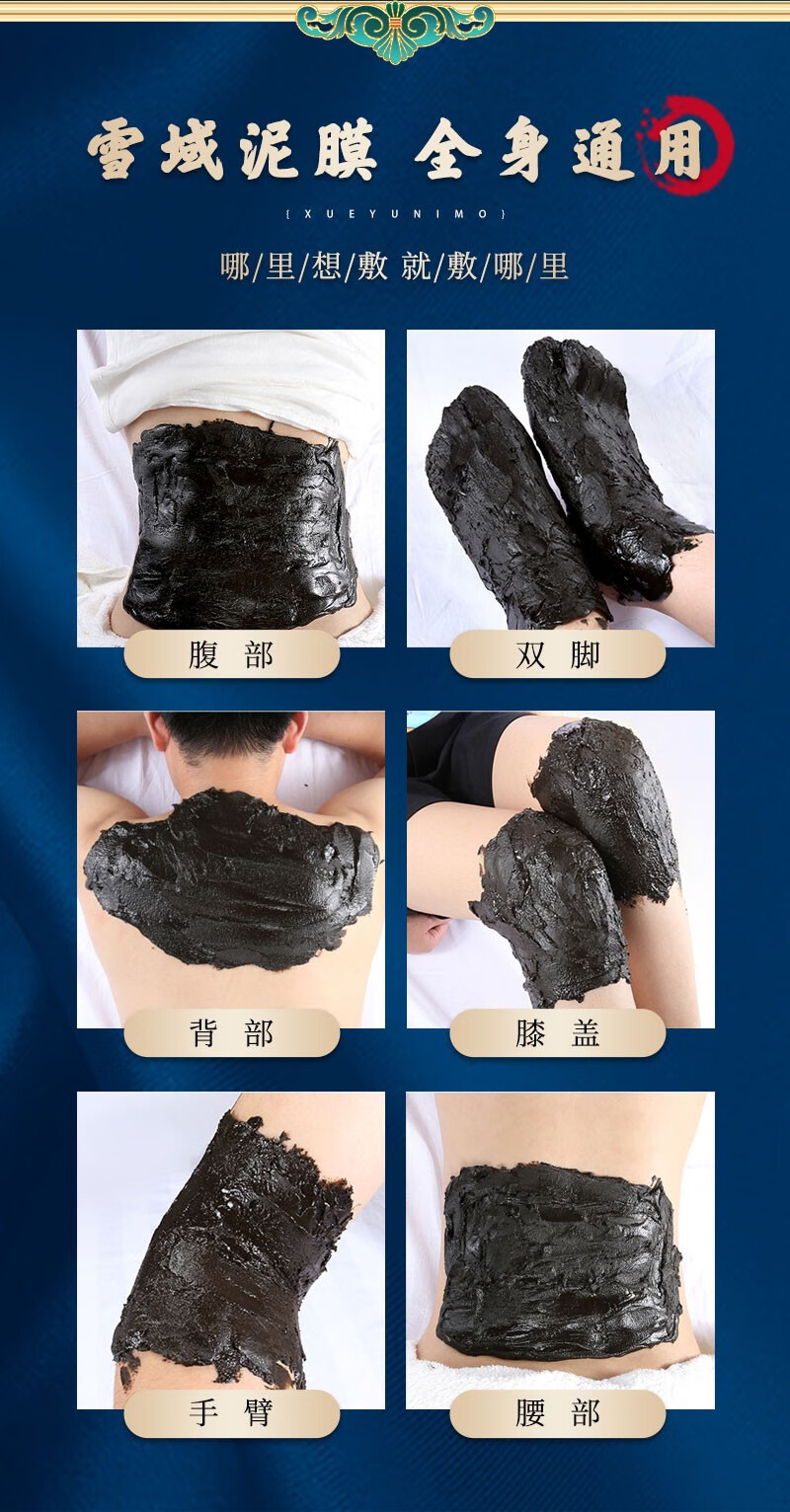 雪域泥膜 全身通用

{ XUEYUNIMO }

哪/里/想/敷 就/敷/哪/里

腹 部

双 脚

背 部

膝 盖

手 臂

腰 部