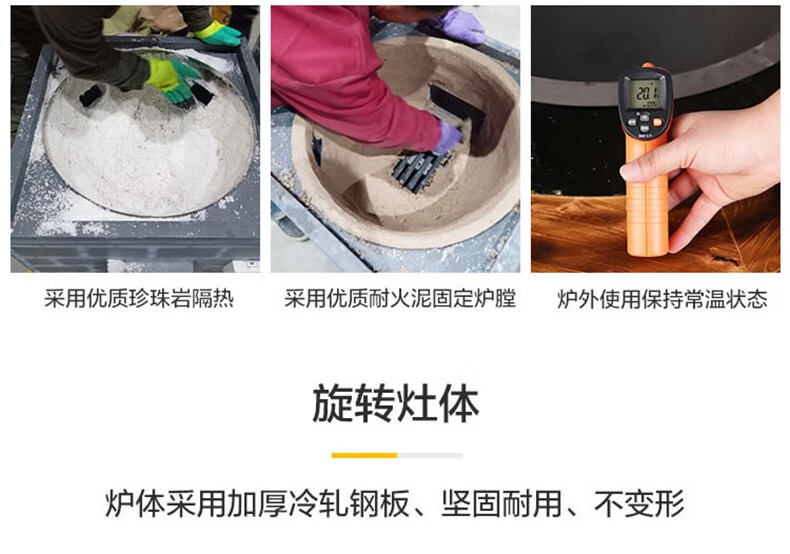 20.1

采用优质珍珠岩隔热

采用优质耐火泥固定炉膛

炉外使用保持常温状态

旋转灶体

炉体采用加厚冷轧钢板、坚固耐用、不变形