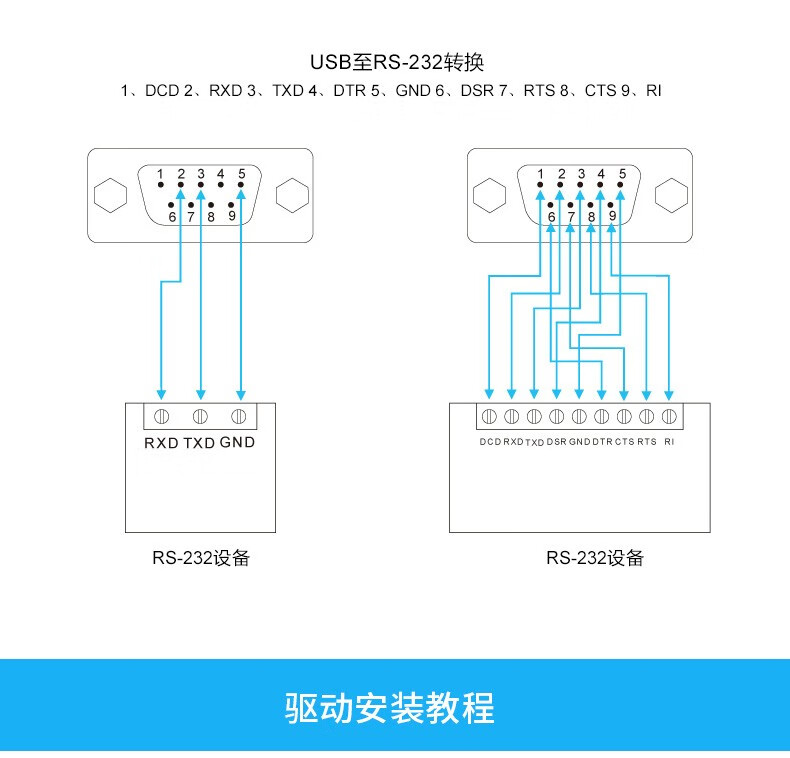 USB至RS-232转换

1、DCD 2、RXD 3、TXD 4、DTR 5、GND 6、DSR 7、RTS 8、CTS 9、RI

1 2 3 4 5
6 7 8 9

RXD TXD GND

RS-232设备

1 2 3 4 5
6 7 8 9

DCD RXD TXD DSR GND DTR CTS RTS RI

RS-232设备

驱动安装教程