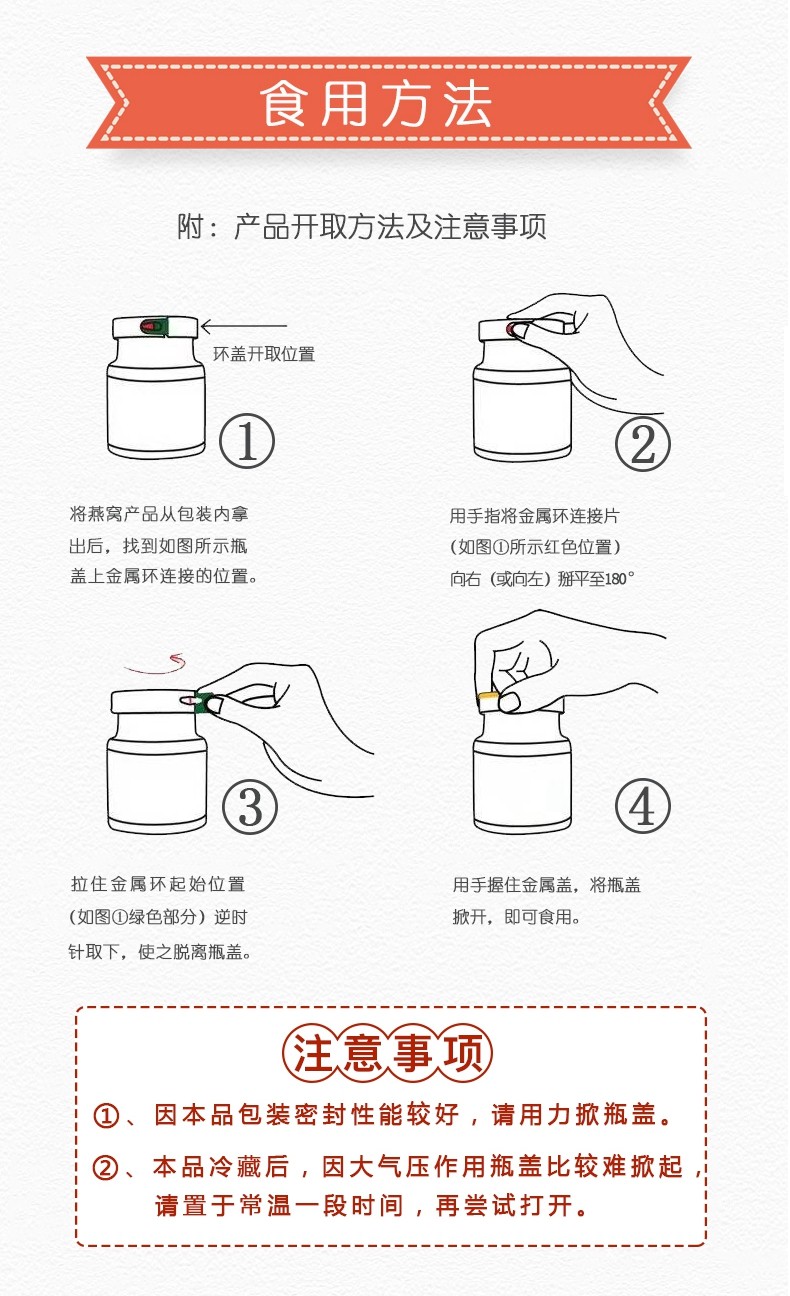 食用方法

附：产品开取方法及注意事项

环盖开取位置

①

将燕窝产品从包装内拿出后，找到如图所示瓶盖上金属环连接的位置。

②

用手指将金属环连接片（如图①所示红色位置）向右（或向左）掰平至180°

③

拉住金属环起始位置（如图①绿色部分）逆时针取下，使之脱离瓶盖。

④

用手握住金属盖，将瓶盖掀开，即可食用。

注意事项

①、因本品包装密封性能较好，请用力掀瓶盖。

②、本品冷藏后，因大气压作用瓶盖比较难掀起，请置于常温一段时间，再尝试打开。