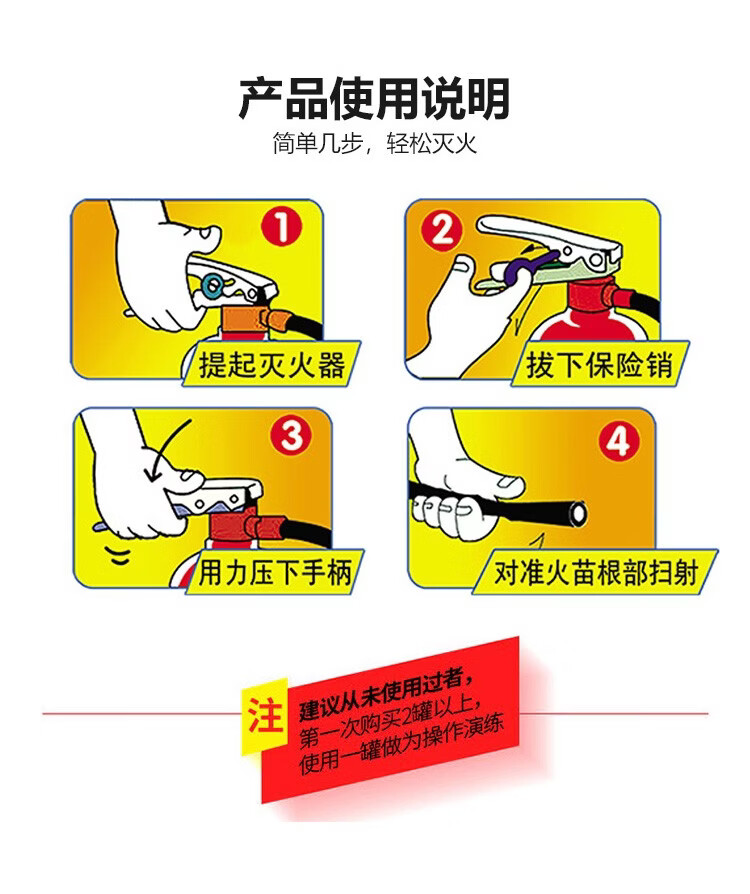 产品使用说明

简单几步，轻松灭火

1
提起灭火器

2
拔下保险销

3
用力压下手柄

4
对准火苗根部扫射

注
建议从未使用过者，
第一次购买2罐以上，
使用一罐做为操作演练