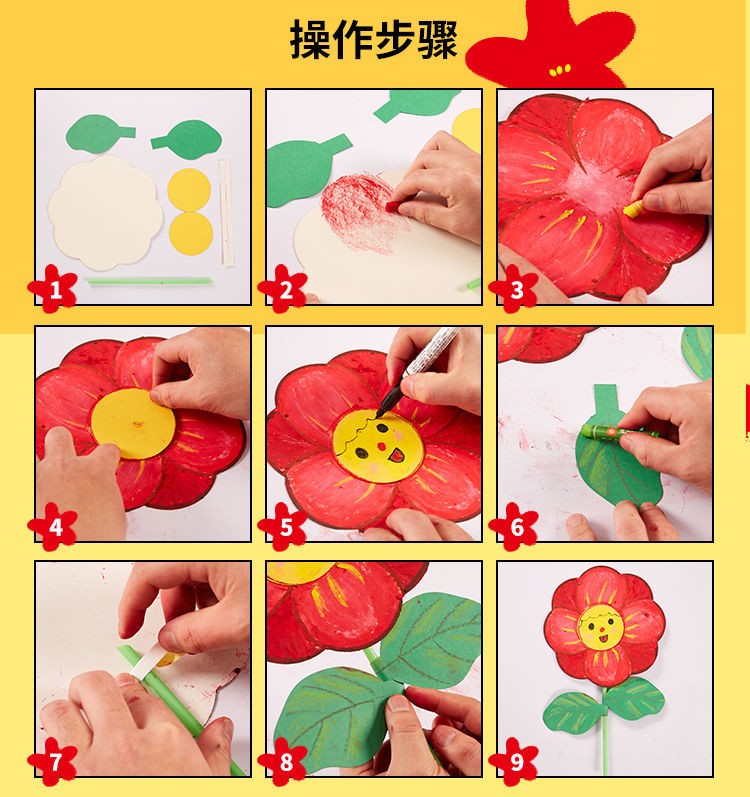 操作步骤

1

2

3

4

5

6

7

8

9