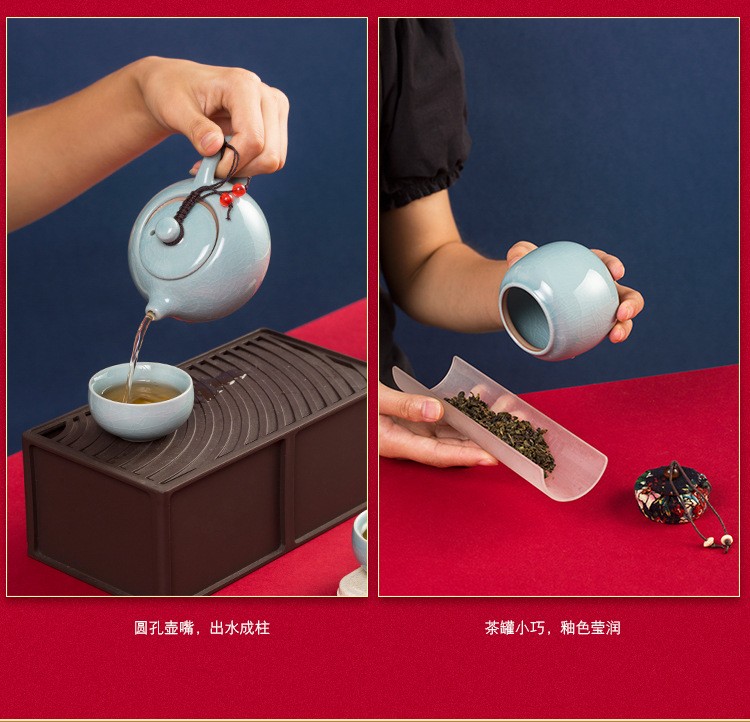 圆孔壶嘴，出水成柱

茶罐小巧，釉色莹润