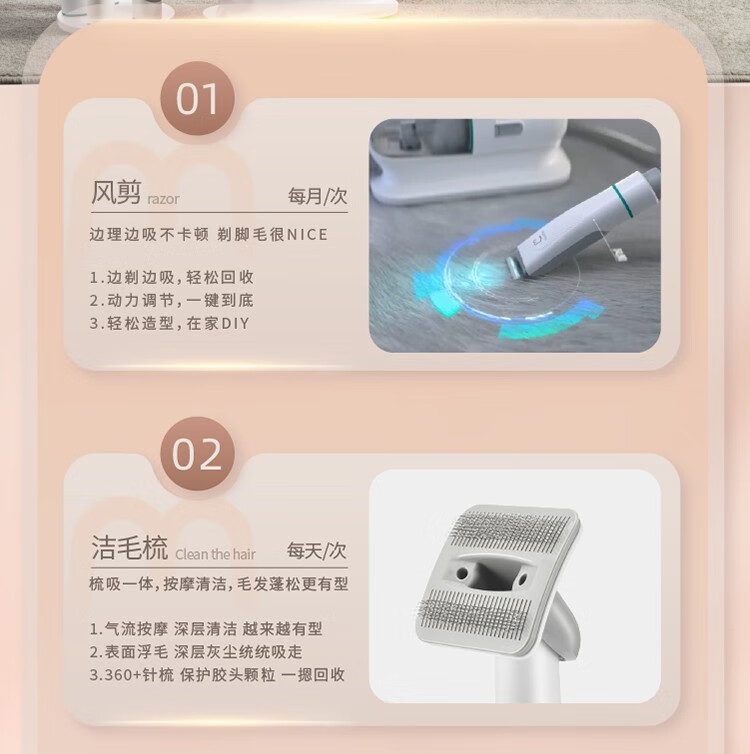 01

风剪 razor 每月/次

边理边吸不卡顿 剃脚毛很NICE

1.边剃边吸，轻松回收
2.动力调节，一键到底
3.轻松造型，在家DIY

02

洁毛梳 Clean the hair 每天/次

梳吸一体，按摩清洁，毛发蓬松更有型

1.气流按摩 深层清洁 越来越有型
2.表面浮毛 深层灰尘统统吸走
3.360+针梳 保护胶头颗粒 一摁回收